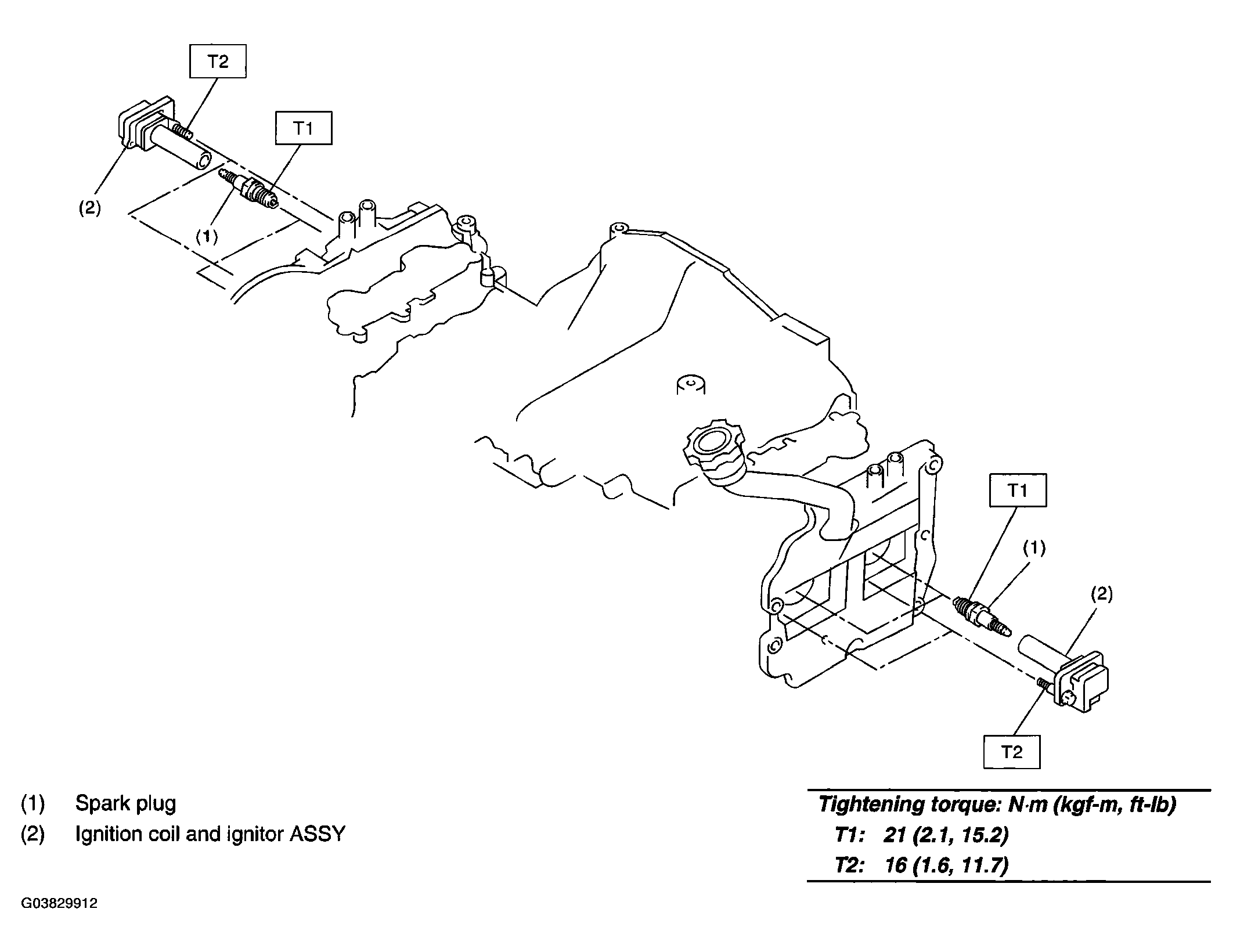 T2

T1

(2)

(1)

T1

(1)

(2)

T2

(1) Spark plug
(2) Ignition coil and ignitor ASSY

Tightening torque: N·m (kgf-m, ft-lb)
T1: 21 (2.1, 15.2)
T2: 16 (1.6, 11.7)

G03829912