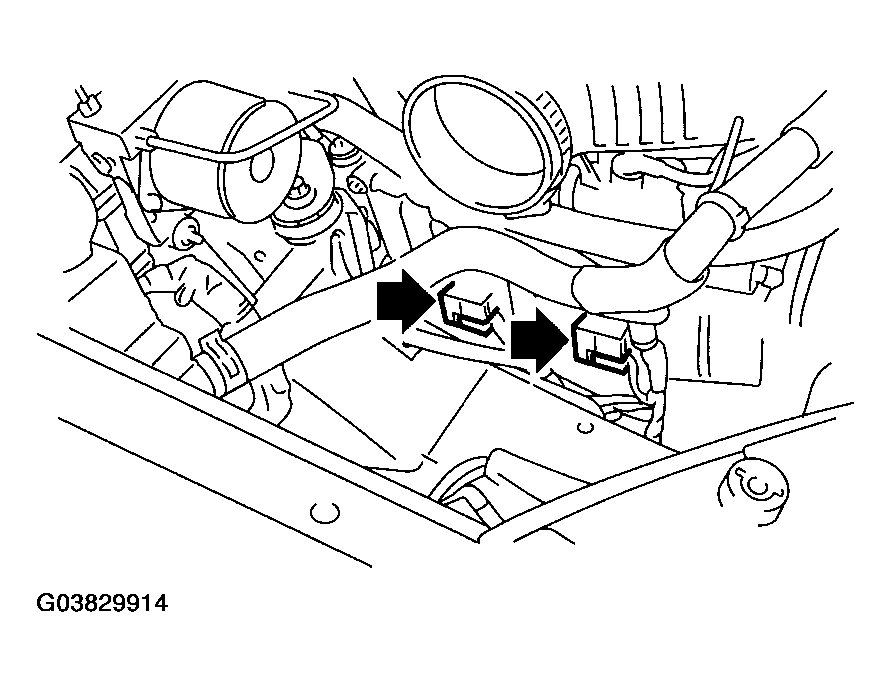 G03829914