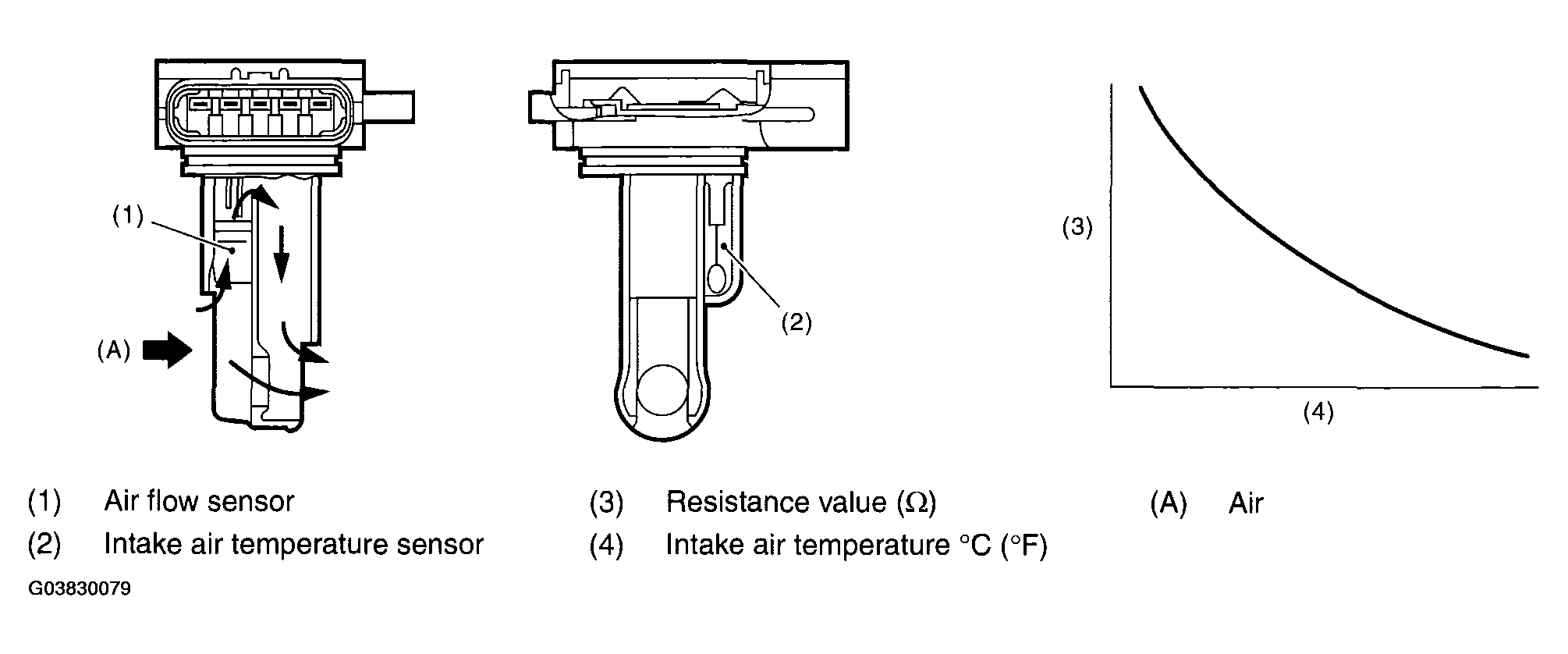 (1)

(A)

(2)

(3)

(4)

(1) Air flow sensor

(2) Intake air temperature sensor

(3) Resistance value ($\Omega$)

(4) Intake air temperature °C (°F)

(A) Air

G03830079