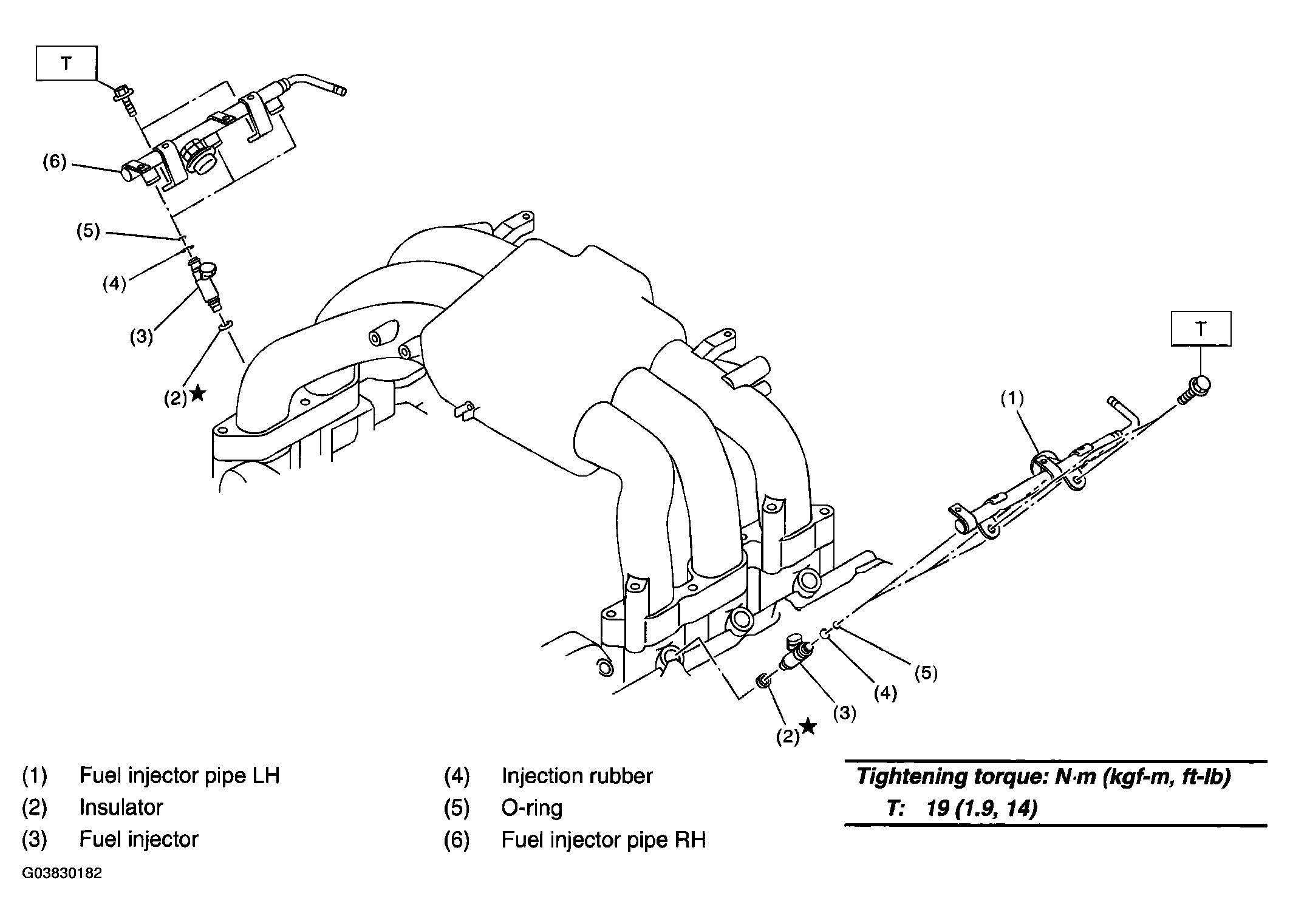 T

(6)

(5)

(4)

(3)

(2)★

T

(1)

(5)

(4)

(3)

(2)★

(1) Fuel injector pipe LH
(2) Insulator
(3) Fuel injector

(4) Injection rubber
(5) O-ring
(6) Fuel injector pipe RH

Tightening torque: N·m (kgf-m, ft-lb)
T: 19 (1.9, 14)

G03830182