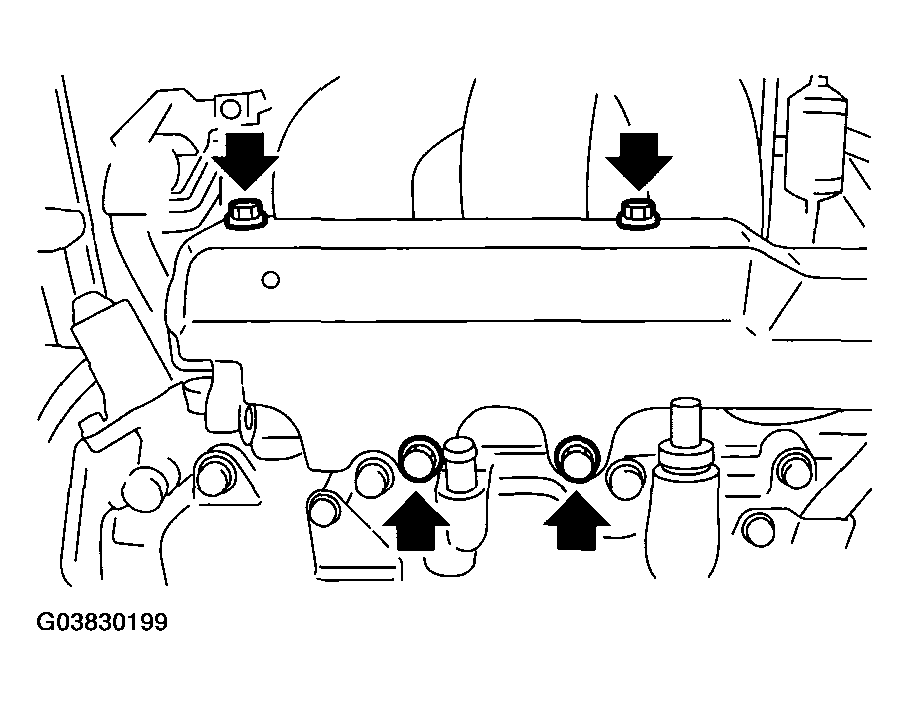 G03830199