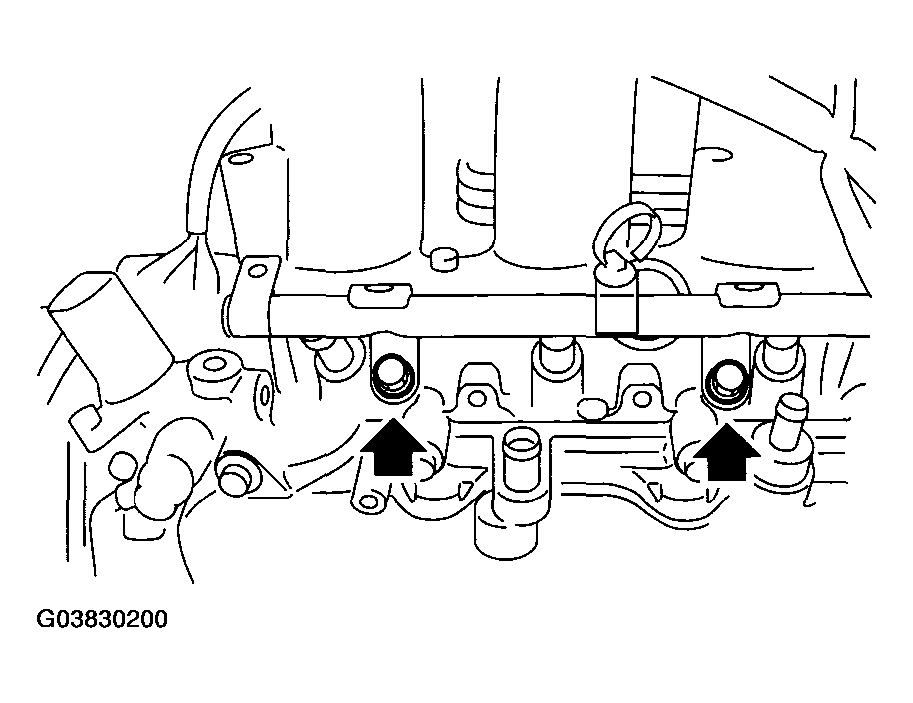 G03830200