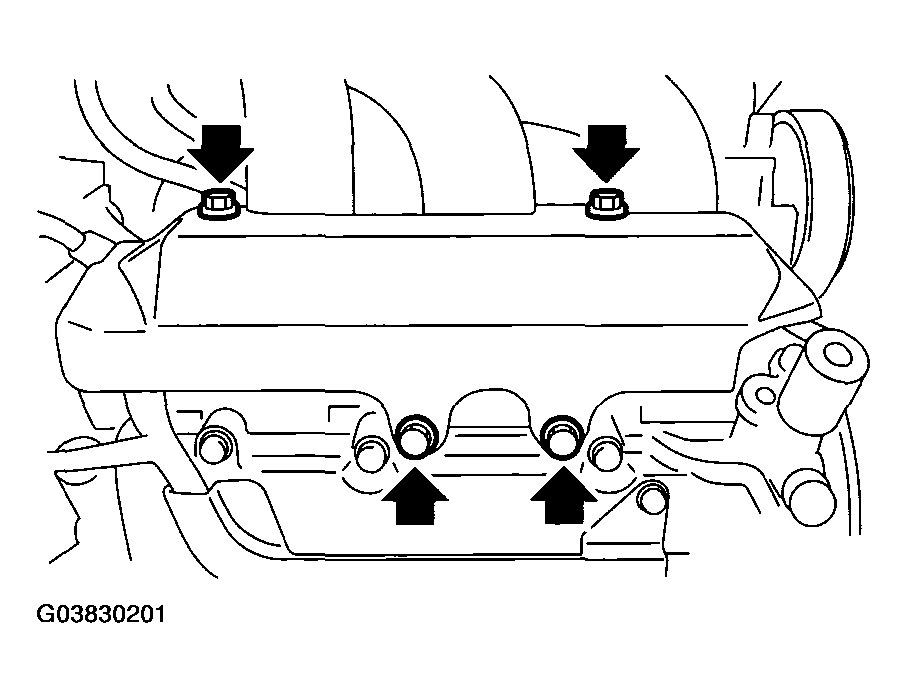 G03830201