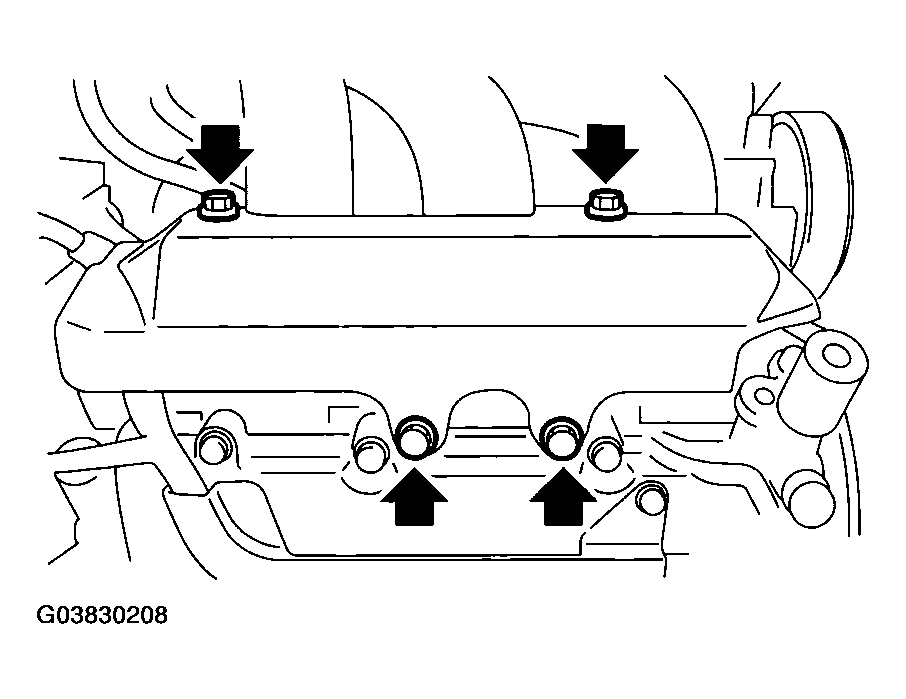 G03830208