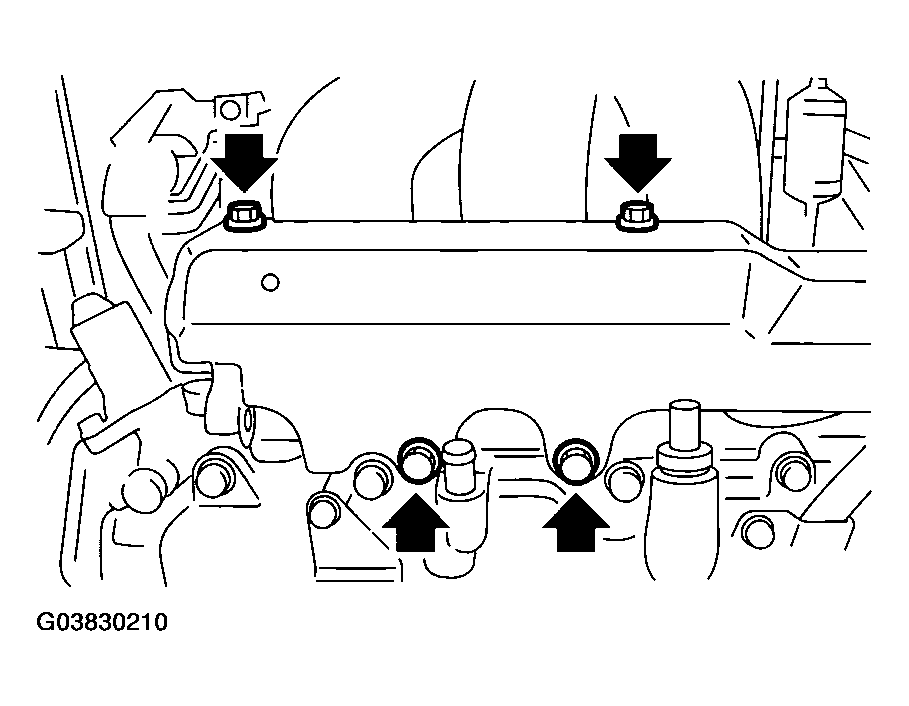 G03830210