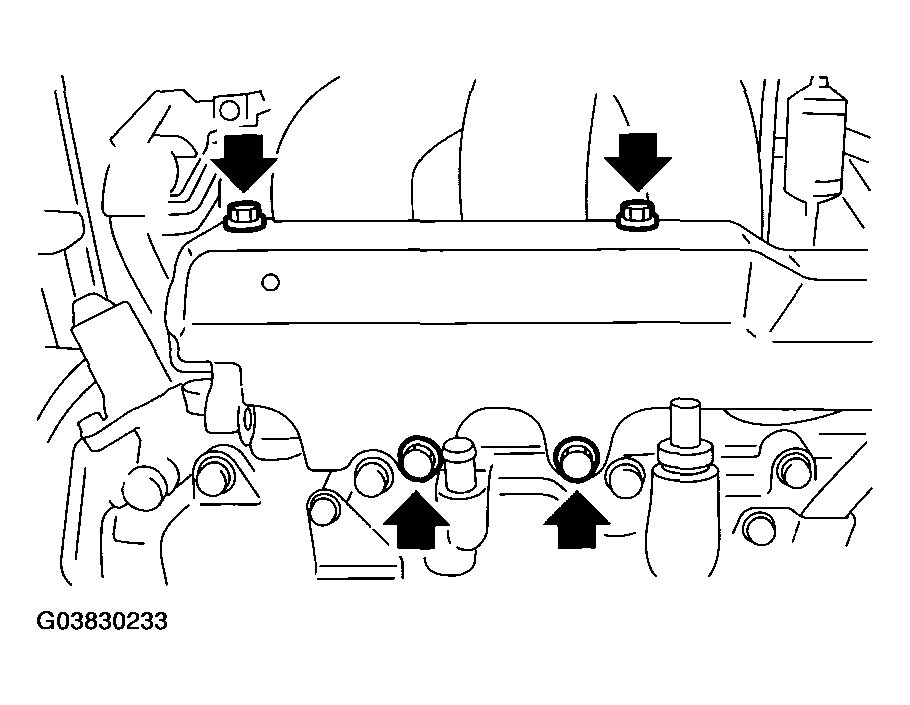 G03830233