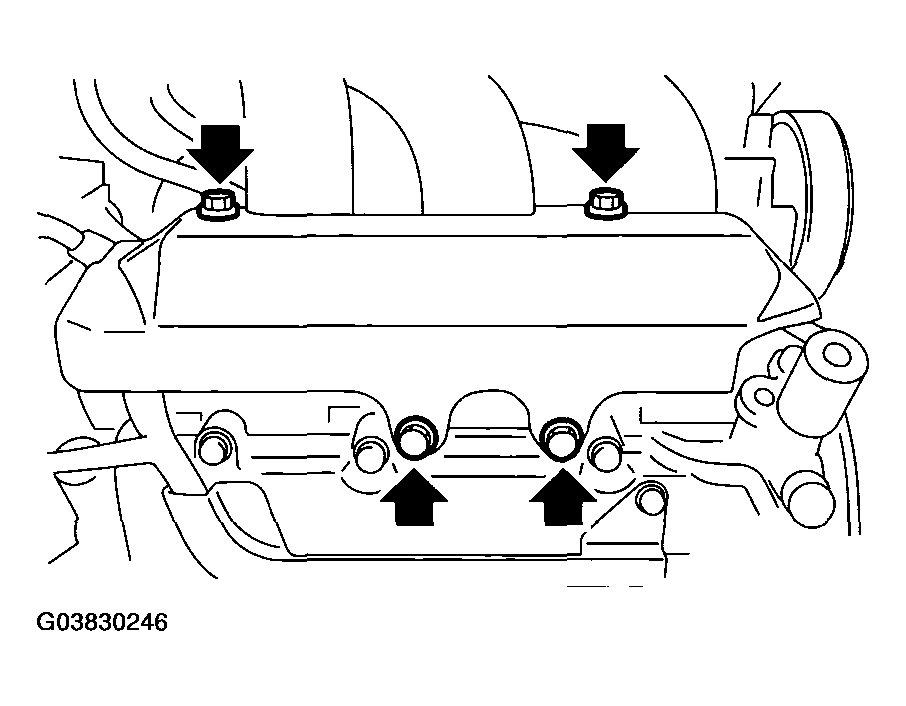 G03830246