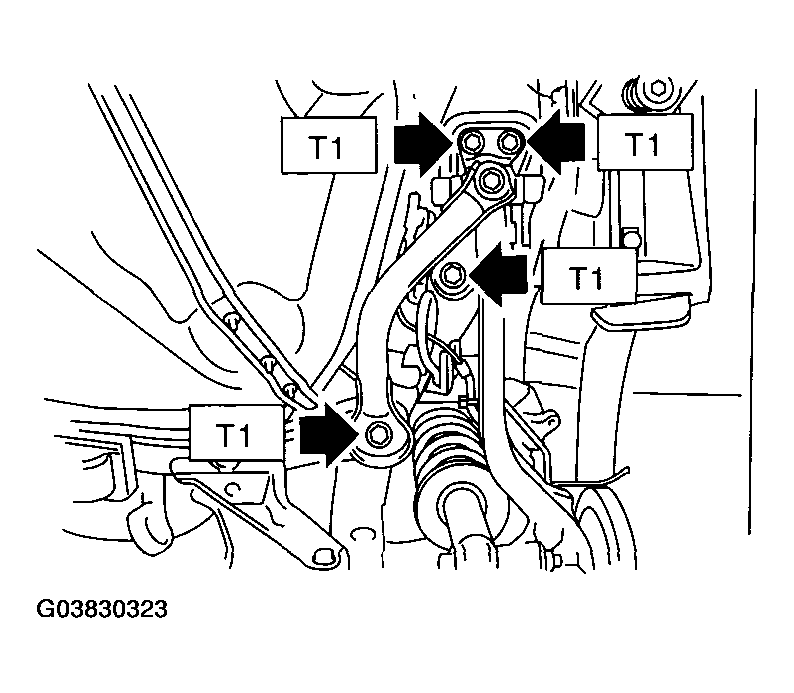 T1

T1

T1

T1

G03830323