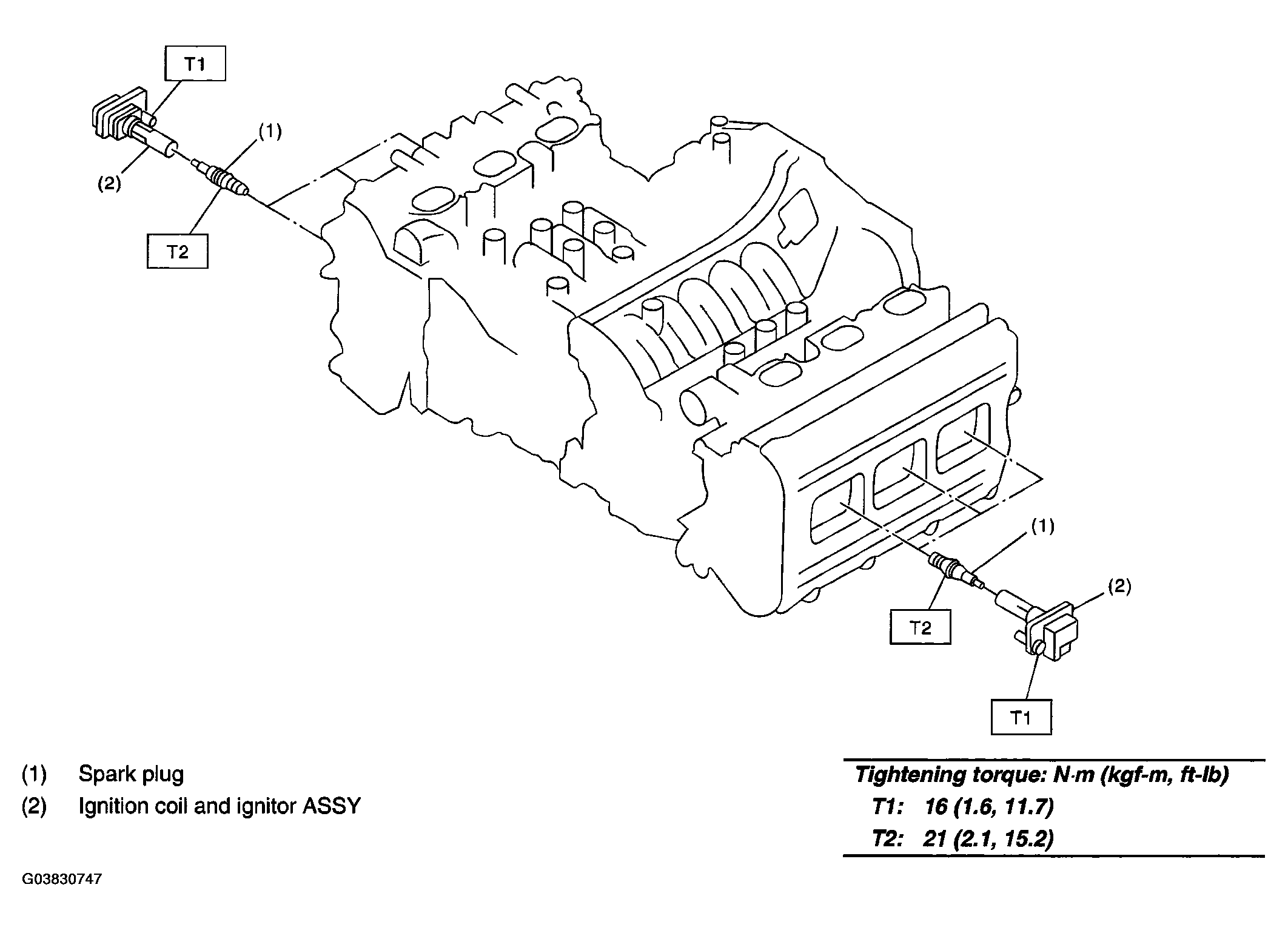 T1
(1)
(2)
T2
(1)
(2)
T2
T1

(1) Spark plug
(2) Ignition coil and ignitor ASSY

Tightening torque: N·m (kgf-m, ft-lb)
T1: 16 (1.6, 11.7)
T2: 21 (2.1, 15.2)

G03830747