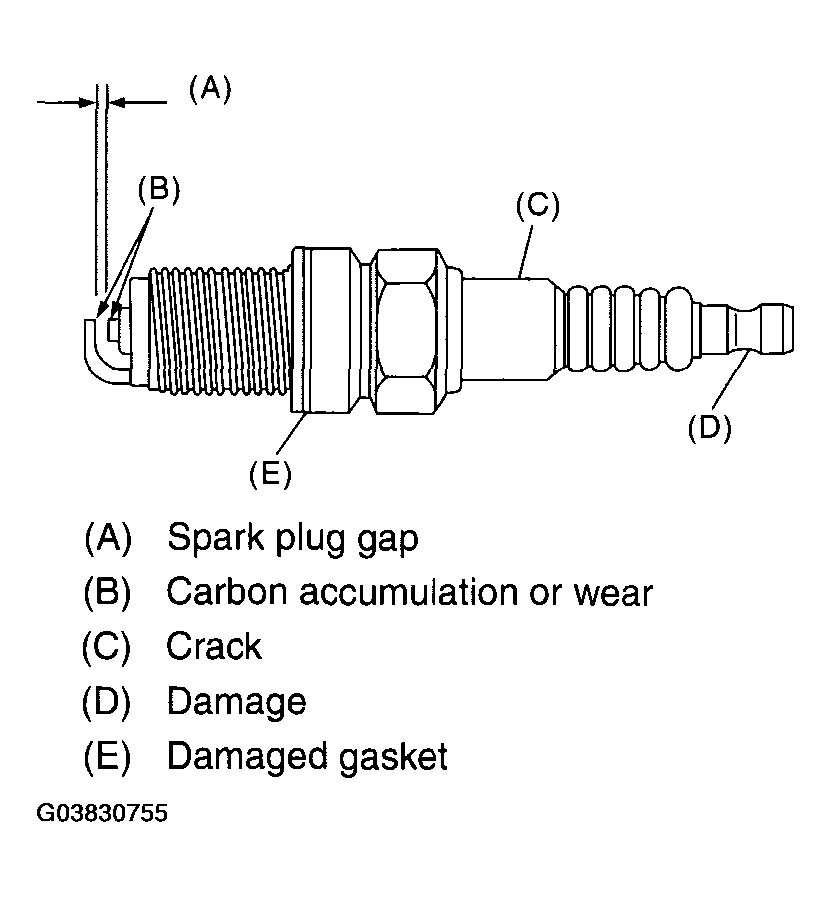 (A)
(B)
(C)
(D)
(E)

(A) Spark plug gap
(B) Carbon accumulation or wear
(C) Crack
(D) Damage
(E) Damaged gasket

G03830755