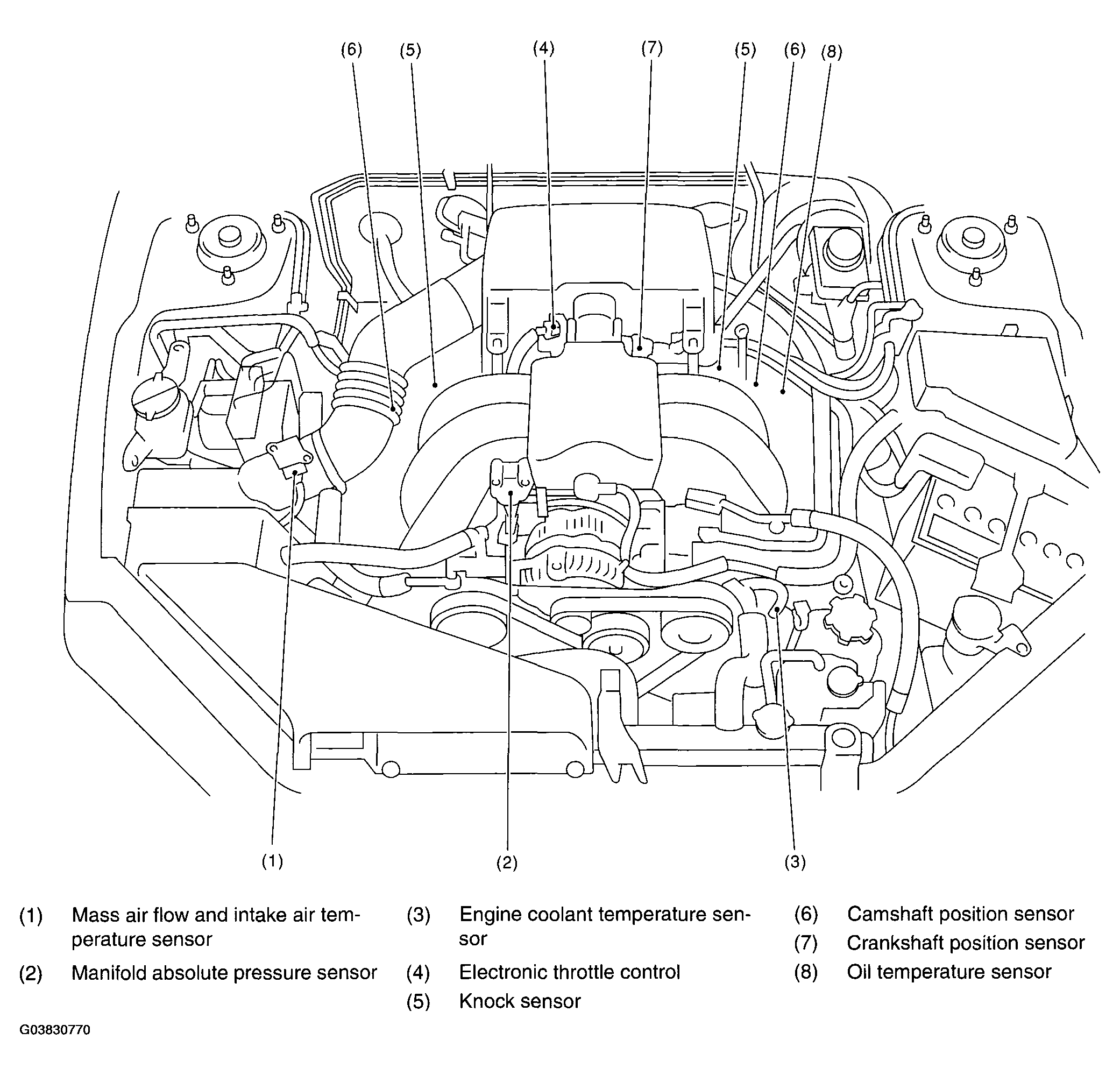 (6) (5) (4) (7) (5) (6) (8)

(1) (2) (3)

(1) Mass air flow and intake air temperature sensor

(2) Manifold absolute pressure sensor

(3) Engine coolant temperature sensor

(4) Electronic throttle control

(5) Knock sensor

(6) Camshaft position sensor

(7) Crankshaft position sensor

(8) Oil temperature sensor

G03830770