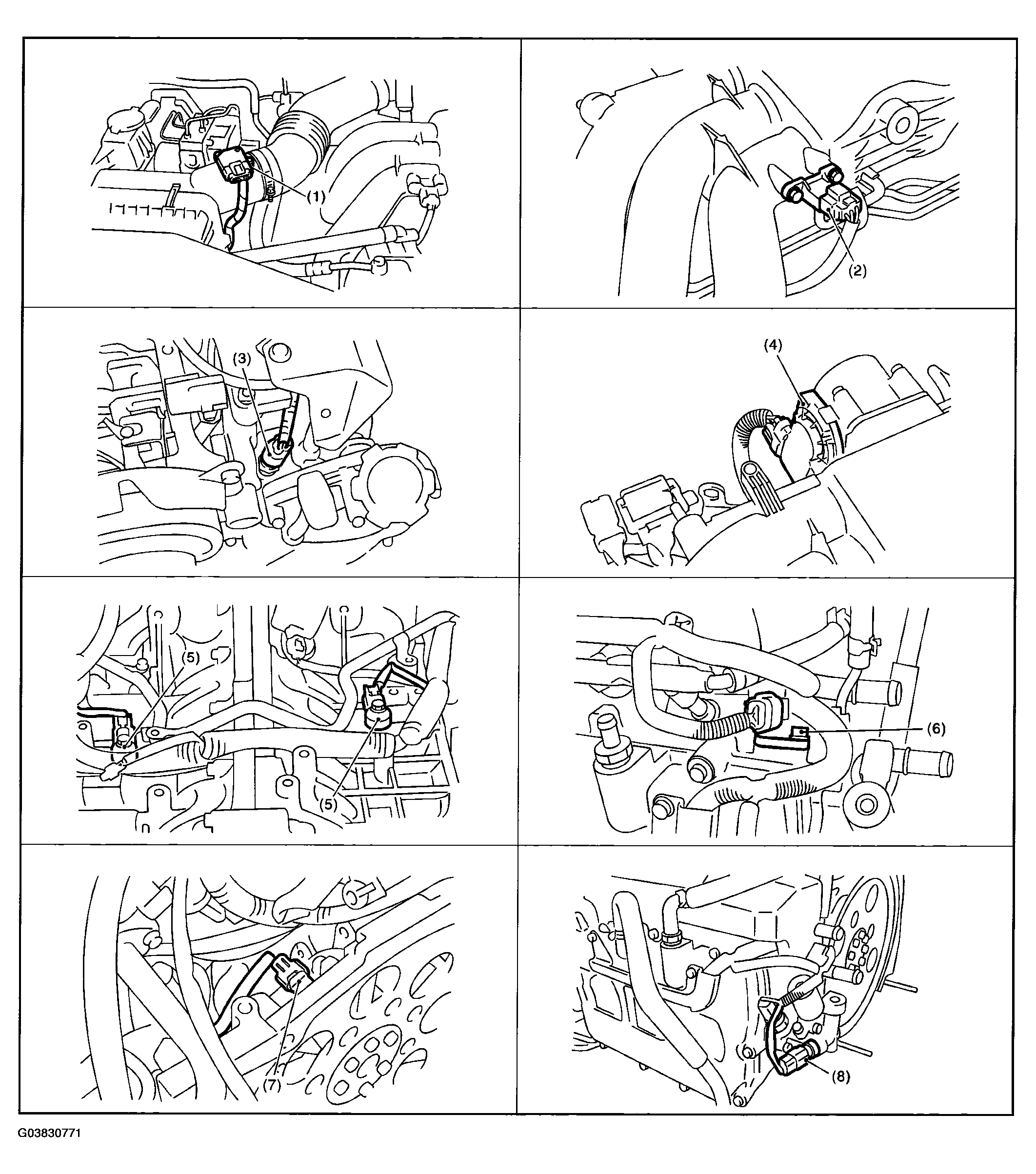 (1)

(2)

(3)

(4)

(5)

(5)

(6)

(7)

(8)

G03830771