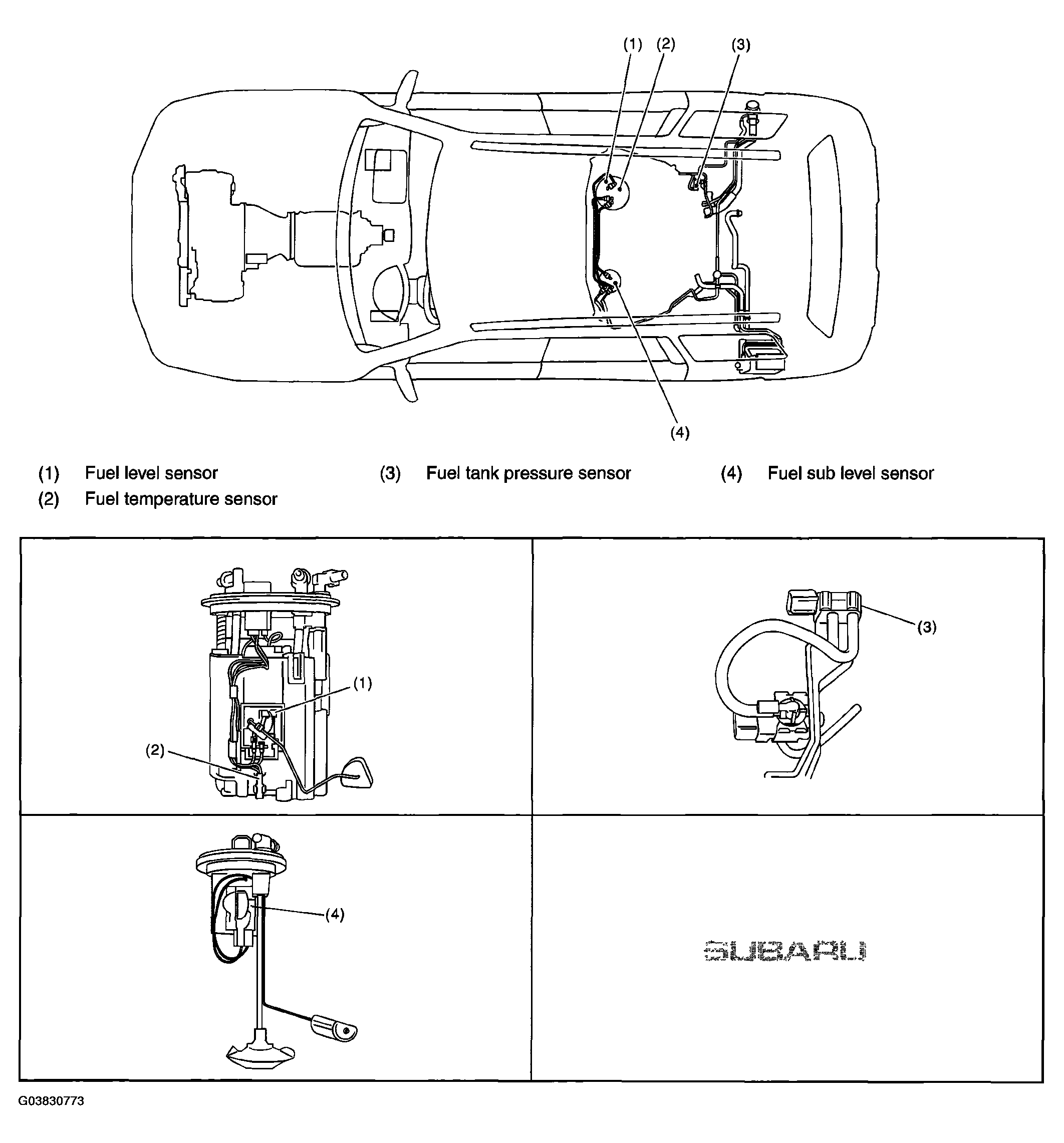 (1) (2) (3)

(4)

(1) Fuel level sensor
(2) Fuel temperature sensor
(3) Fuel tank pressure sensor
(4) Fuel sub level sensor

(1)
(2)

(3)

(4)

SUBARU

G03830773