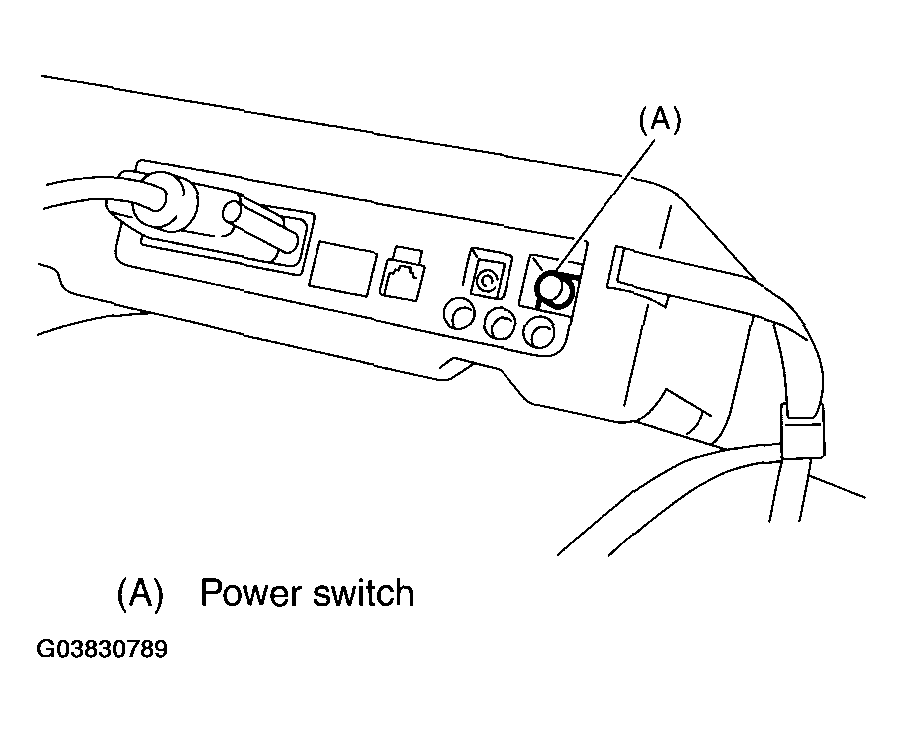 (A)

(A) Power switch

G03830789