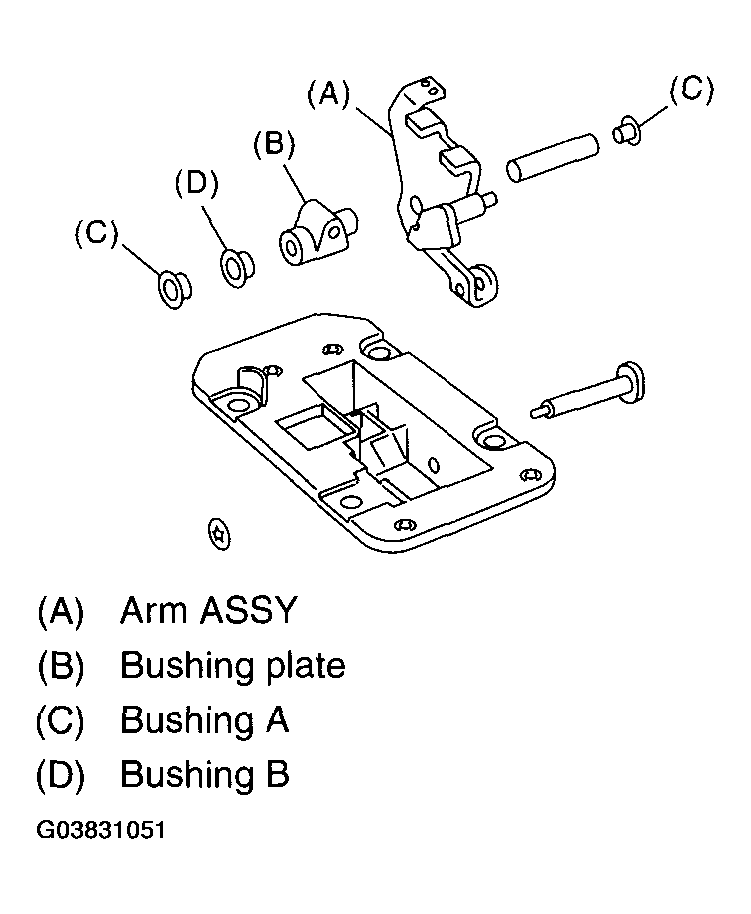 (A)
(C)
(B)
(D)
(C)

(A) Arm ASSY
(B) Bushing plate
(C) Bushing A
(D) Bushing B

G03831051