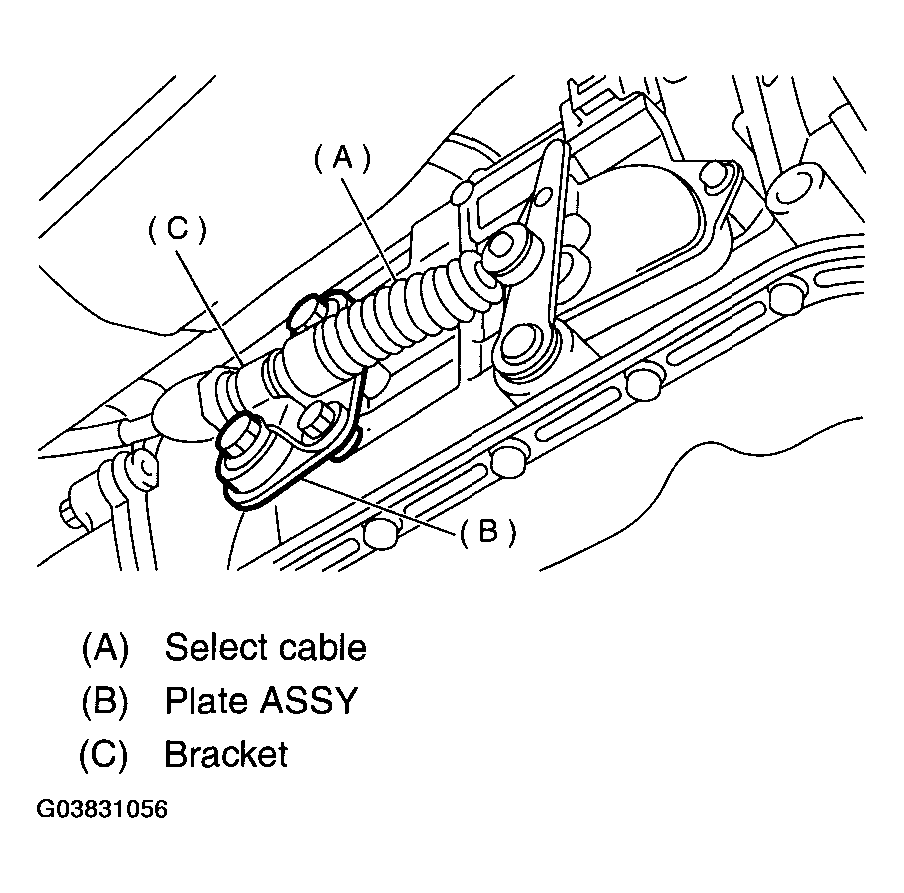 (A)

(C)

(B)

(A) Select cable
(B) Plate ASSY
(C) Bracket

G03831056