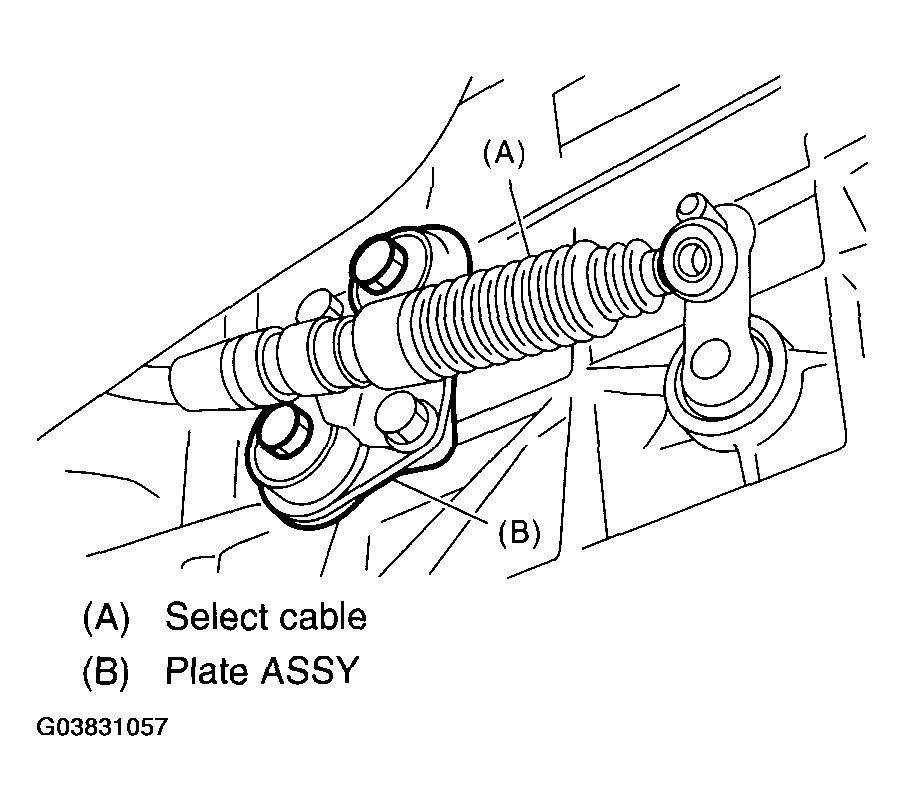 (A)

(B)

(A) Select cable
(B) Plate ASSY

G03831057