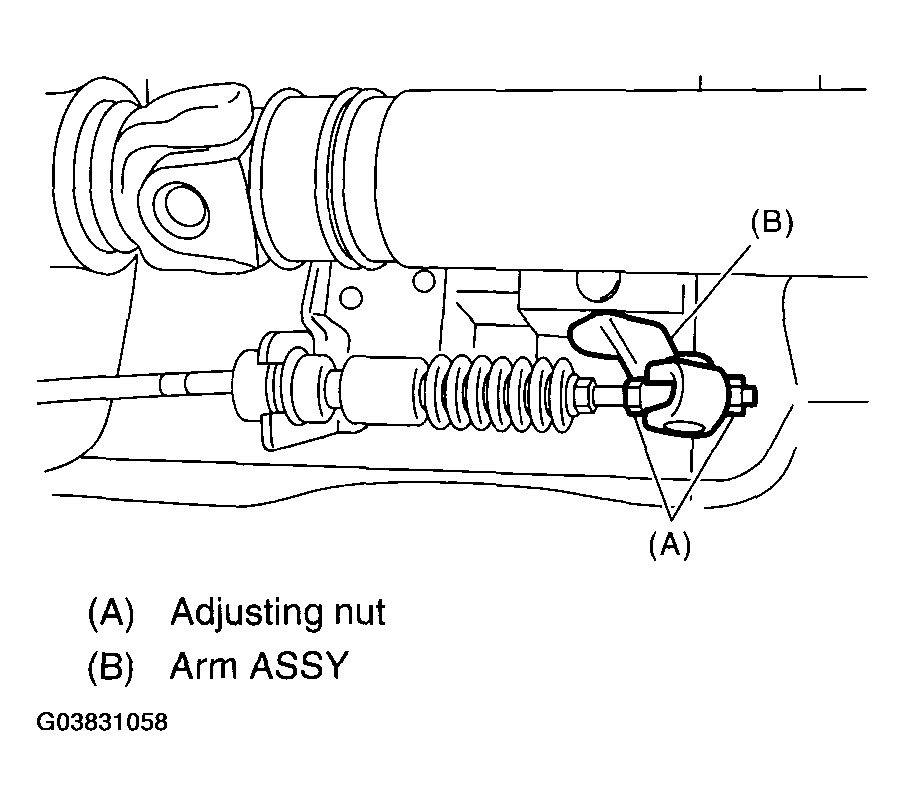 (B)

(A)

(A) Adjusting nut

(B) Arm ASSY

G03831058