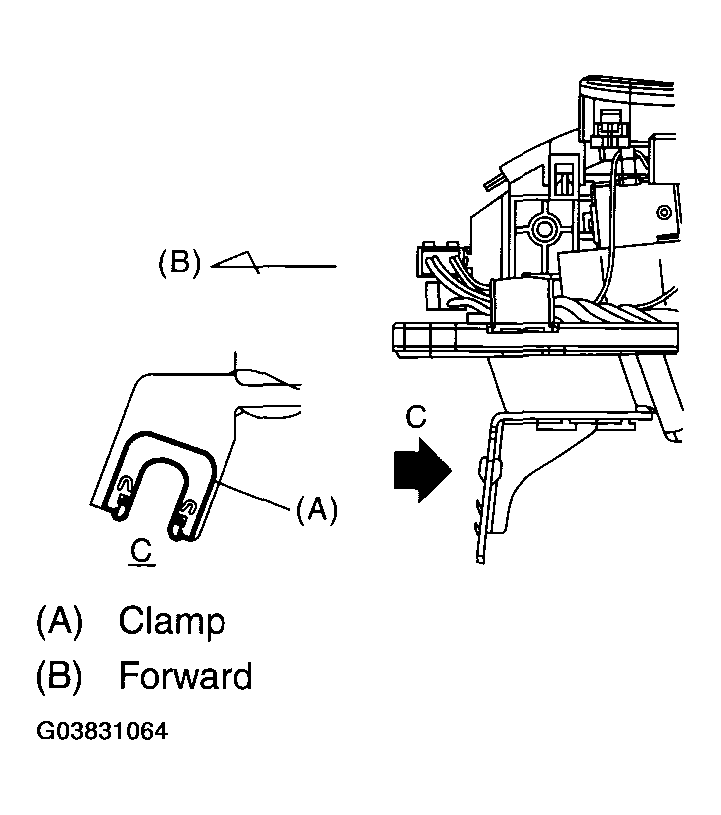 (B)

C

(A)

C

(A) Clamp
(B) Forward

G03831064