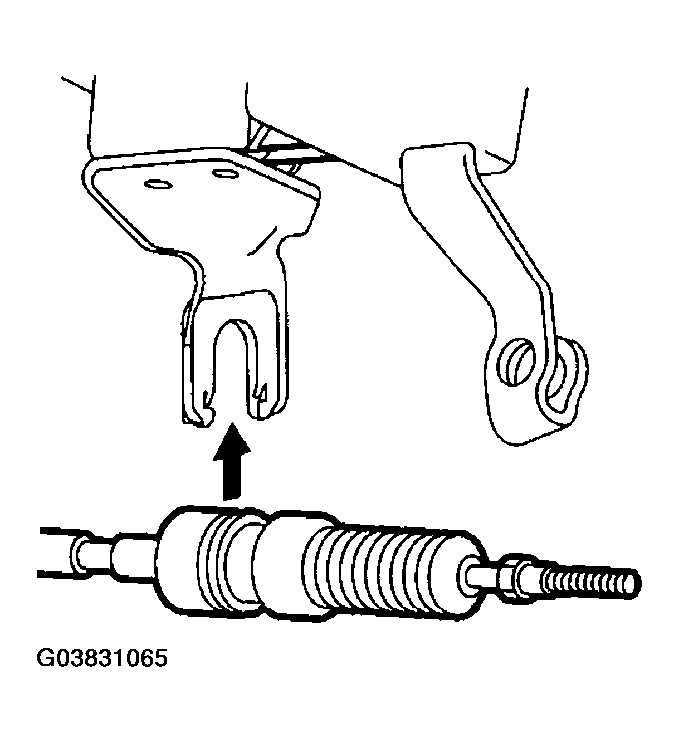 G03831065