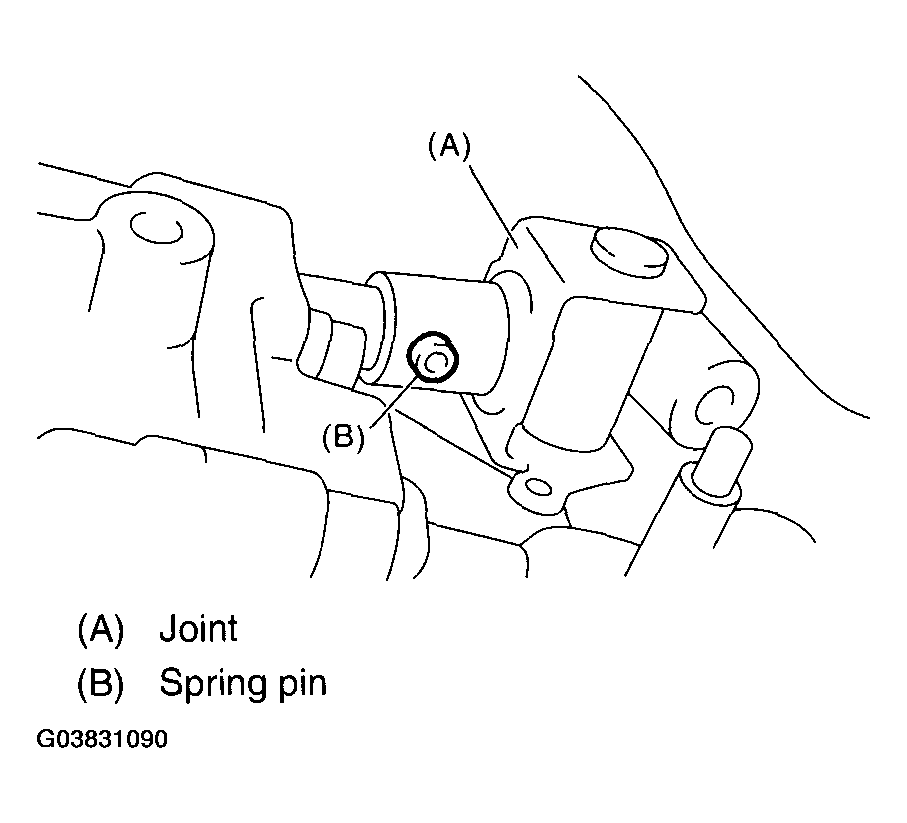 (A)

(B)

(A) Joint
(B) Spring pin

G03831090