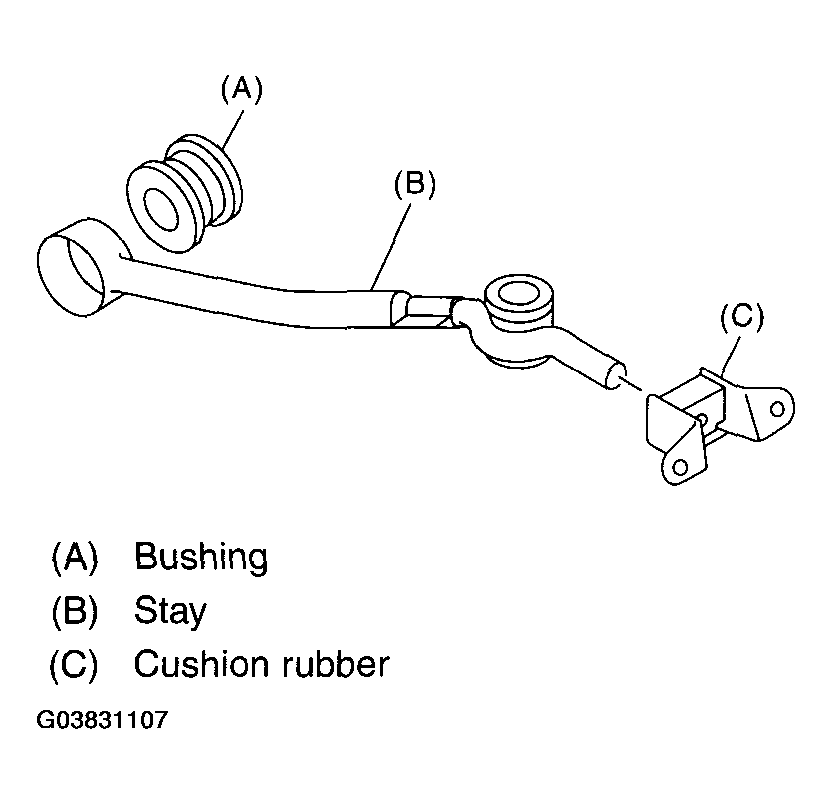 (A)

(B)

(C)

(A) Bushing
(B) Stay
(C) Cushion rubber

G03831107