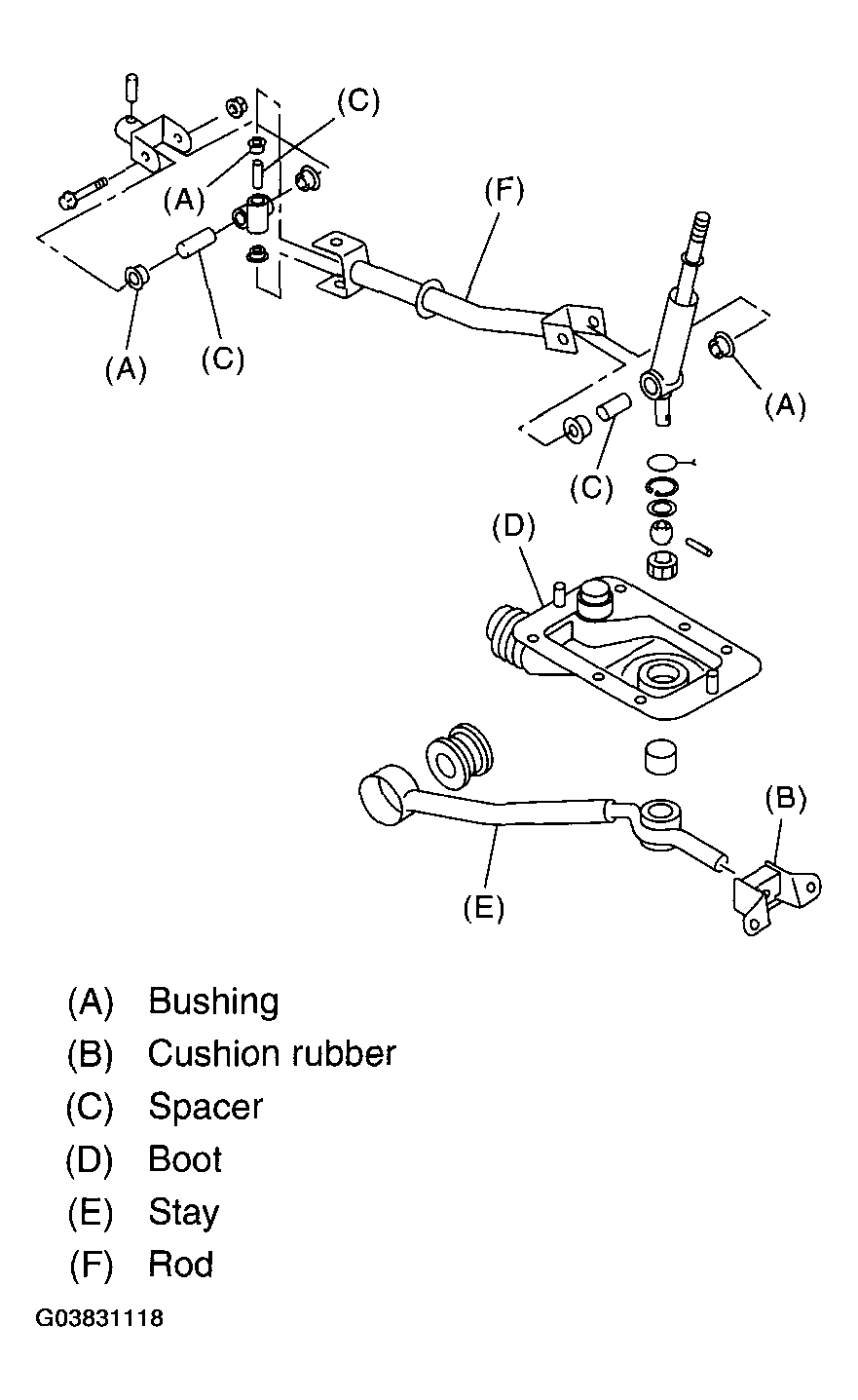 (C)
(A)
(F)
(A)
(C)
(A)
(C)
(D)
(B)
(E)

(A) Bushing
(B) Cushion rubber
(C) Spacer
(D) Boot
(E) Stay
(F) Rod

G03831118