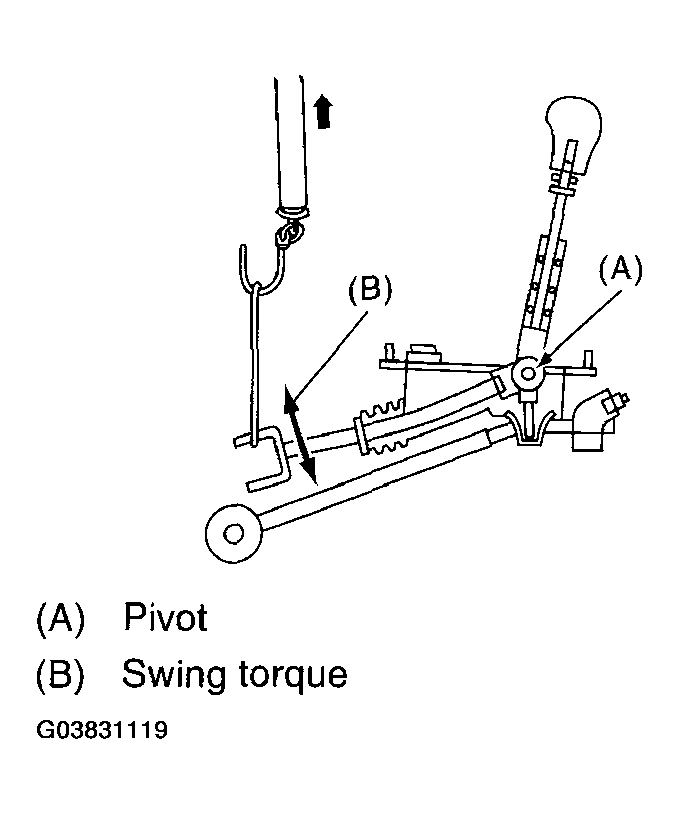 (B)

(A)

(A) Pivot
(B) Swing torque

G03831119