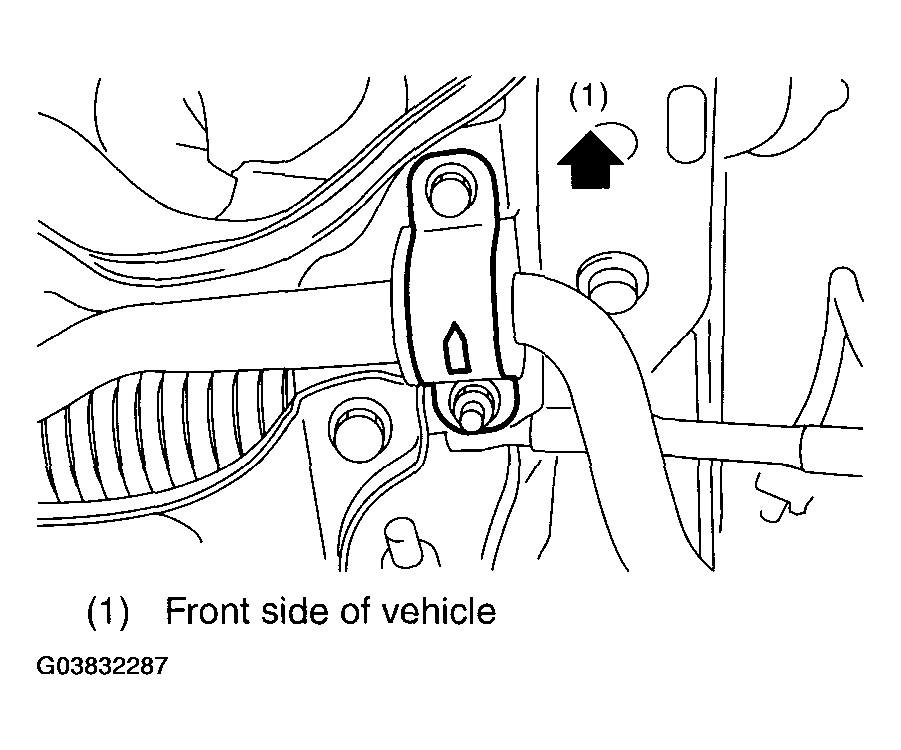 (1)

(1) Front side of vehicle

G03832287