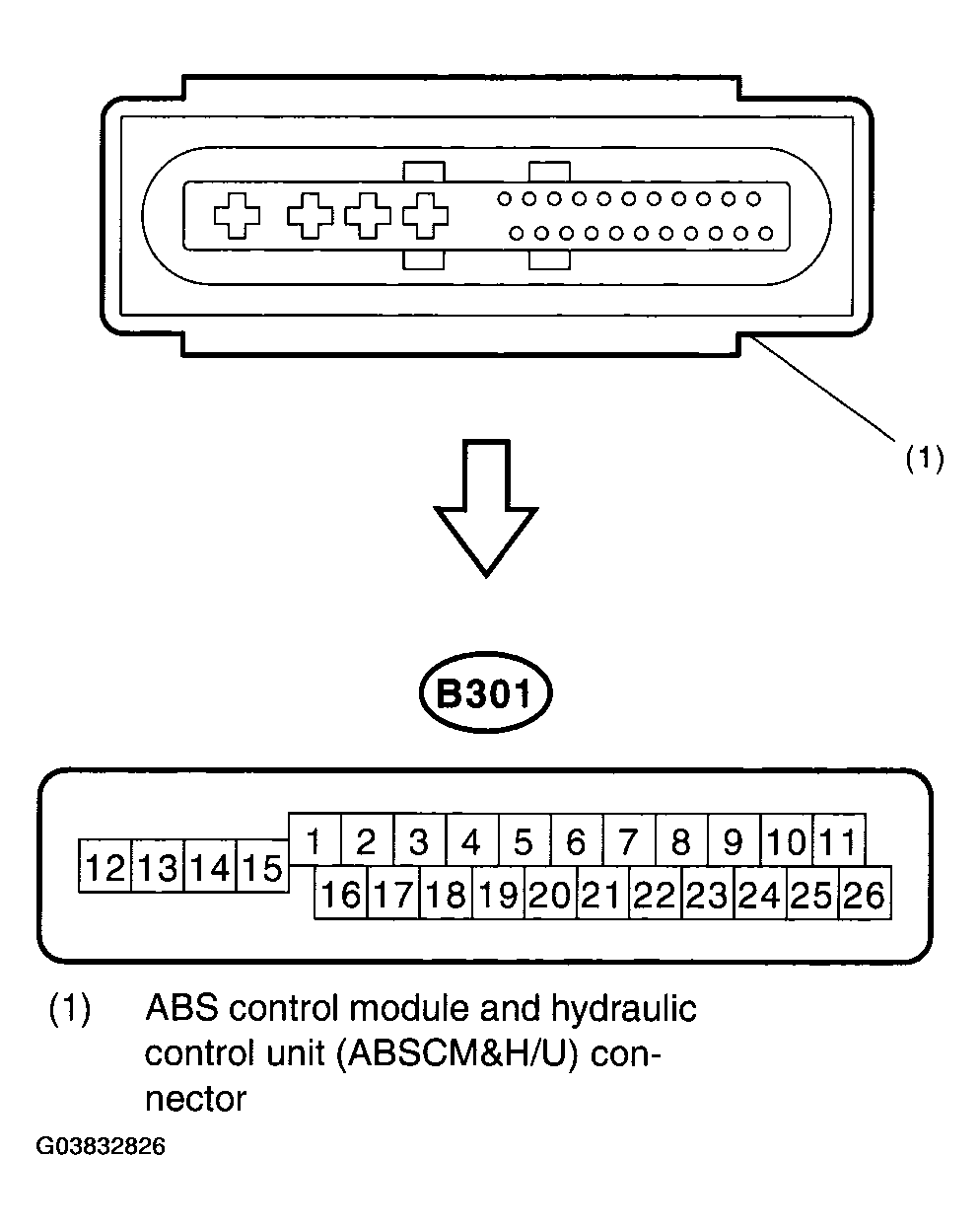 (1)

B301

12 13 14 15 1 2 3 4 5 6 7 8 9 10 11
16 17 18 19 20 21 22 23 24 25 26

(1) ABS control module and hydraulic control unit (ABSCM&H/U) connector

G03832826