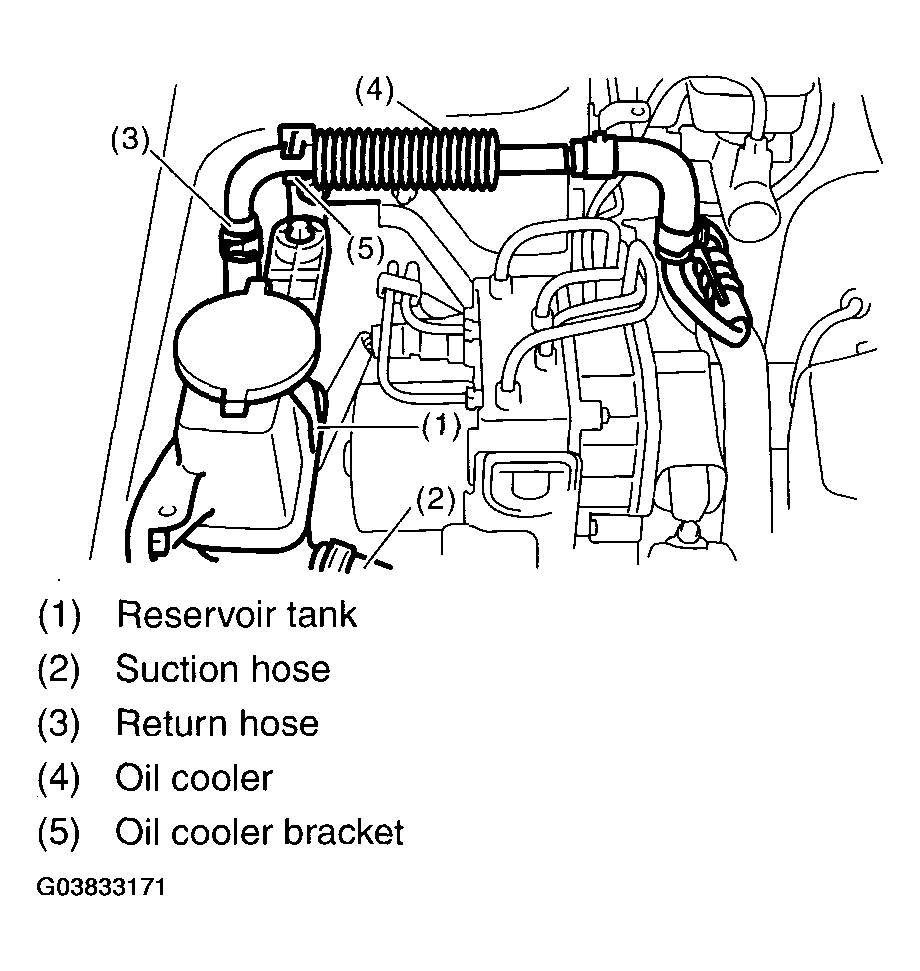 (4)
(3)
(5)
(1)
(2)

(1) Reservoir tank
(2) Suction hose
(3) Return hose
(4) Oil cooler
(5) Oil cooler bracket

G03833171