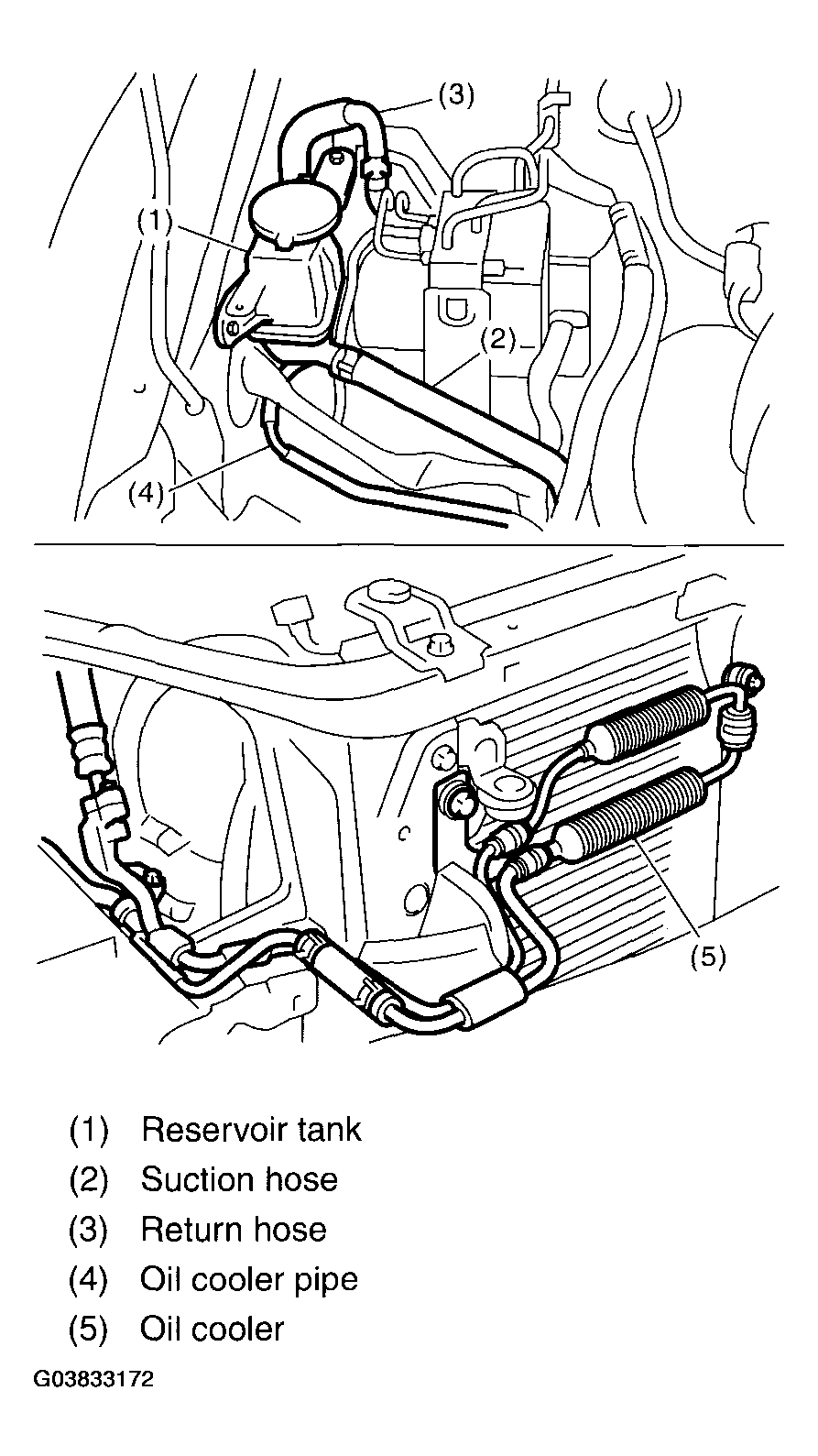 (3)
(1)
(2)
(4)
(5)

(1) Reservoir tank
(2) Suction hose
(3) Return hose
(4) Oil cooler pipe
(5) Oil cooler

G03833172