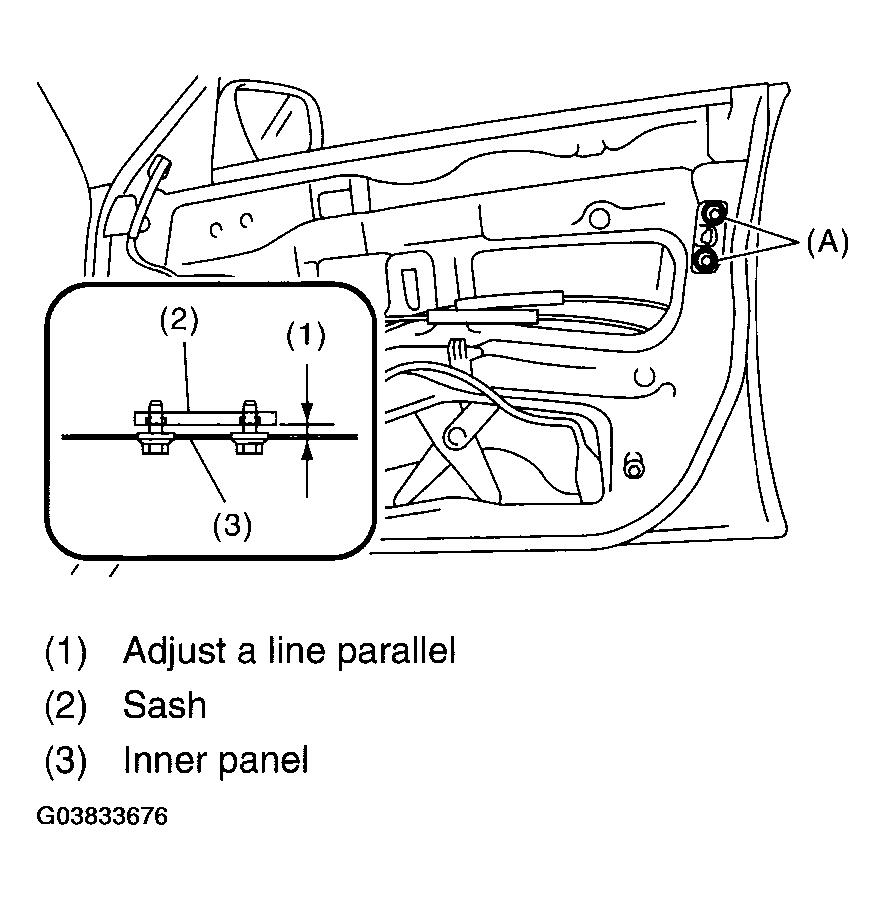 (A)

(2)

(1)

(3)

(1) Adjust a line parallel

(2) Sash

(3) Inner panel

G03833676