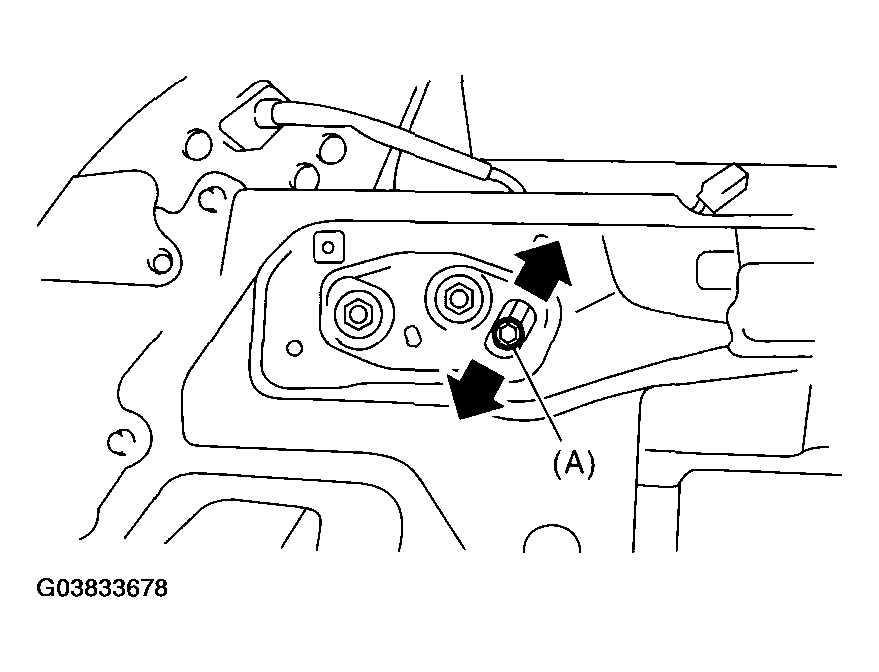 (A)

G03833678