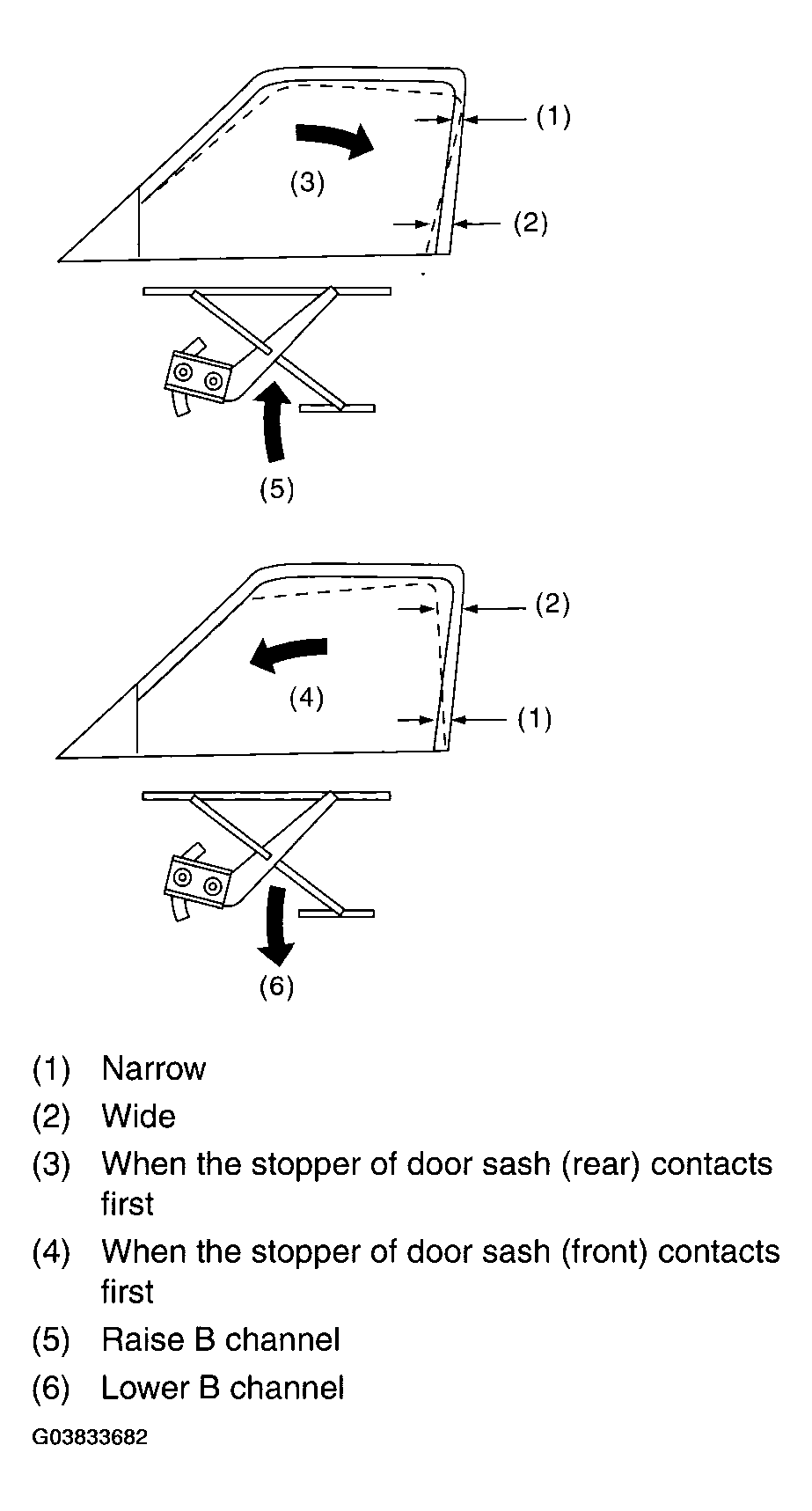 (1)
(3)
(2)
(5)
(2)
(4)
(1)
(6)

(1) Narrow
(2) Wide
(3) When the stopper of door sash (rear) contacts first
(4) When the stopper of door sash (front) contacts first
(5) Raise B channel
(6) Lower B channel

G03833682