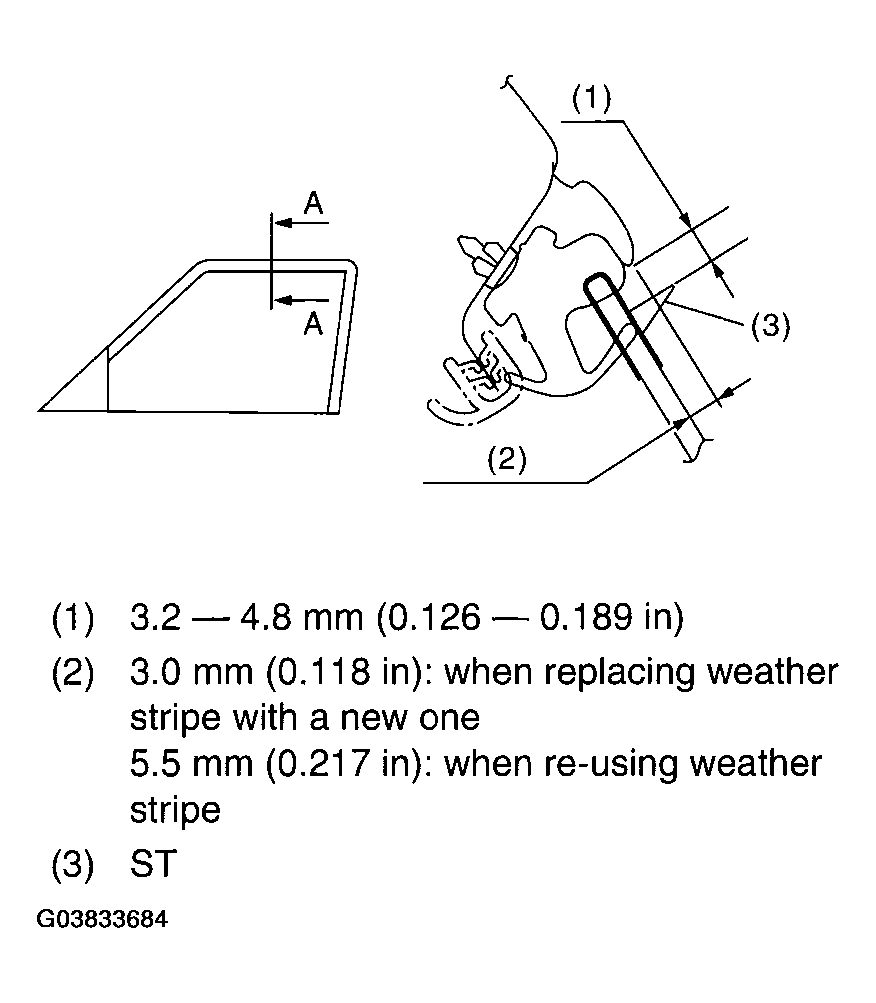 A

A

(1)

(3)

(2)

(1) 3.2 — 4.8 mm (0.126 — 0.189 in)

(2) 3.0 mm (0.118 in): when replacing weather stripe with a new one
5.5 mm (0.217 in): when re-using weather stripe

(3) ST

G03833684