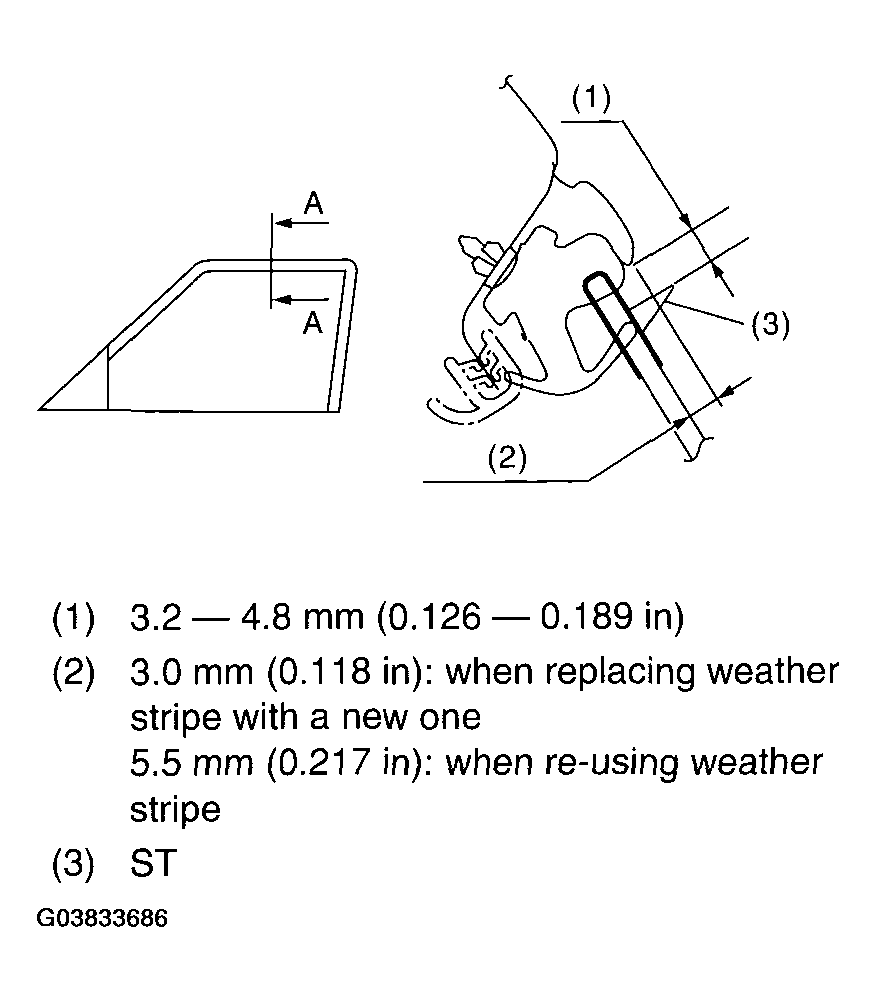 A

A

(1)

(3)

(2)

(1) 3.2 — 4.8 mm (0.126 — 0.189 in)

(2) 3.0 mm (0.118 in): when replacing weather stripe with a new one
5.5 mm (0.217 in): when re-using weather stripe

(3) ST

G03833686