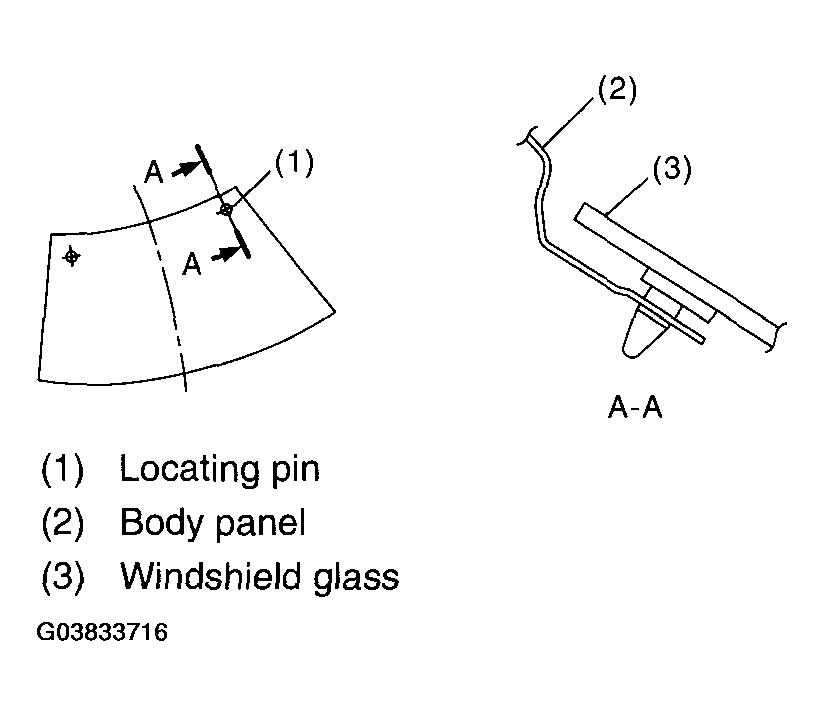 A
(1)
A
(2)
(3)
A-A

(1) Locating pin
(2) Body panel
(3) Windshield glass

G03833716