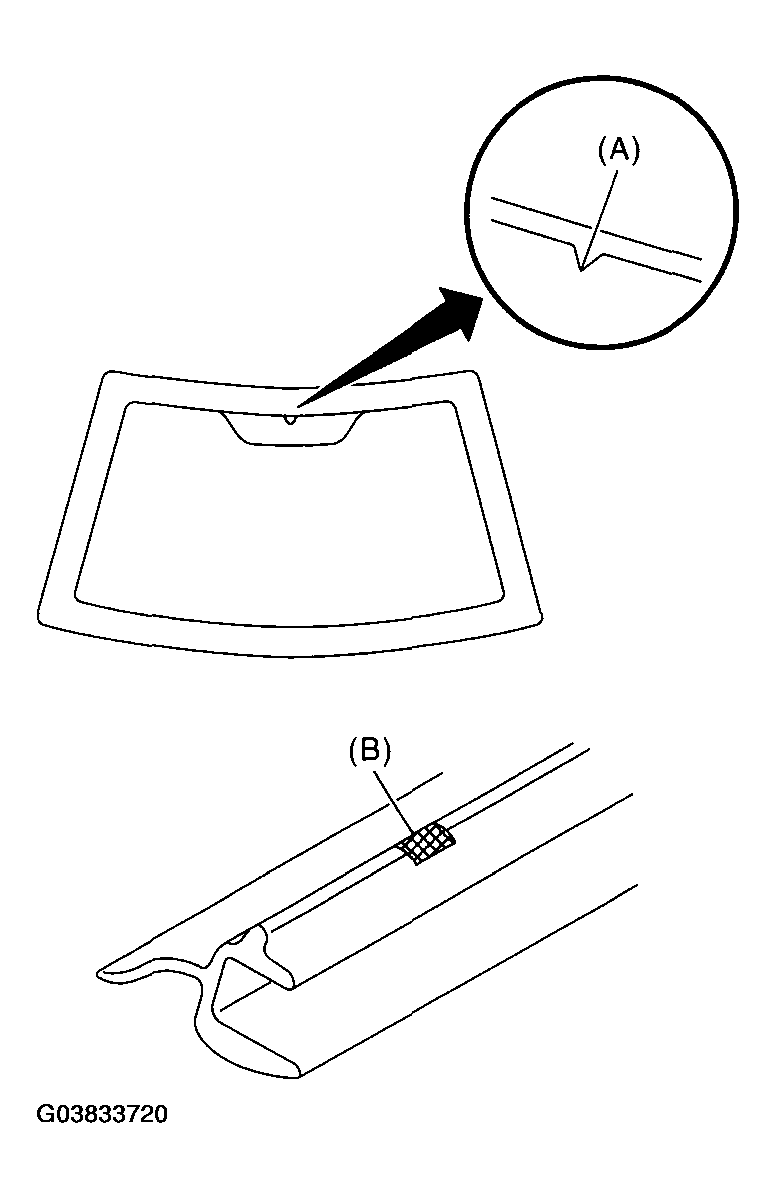 (A)

(B)

G03833720