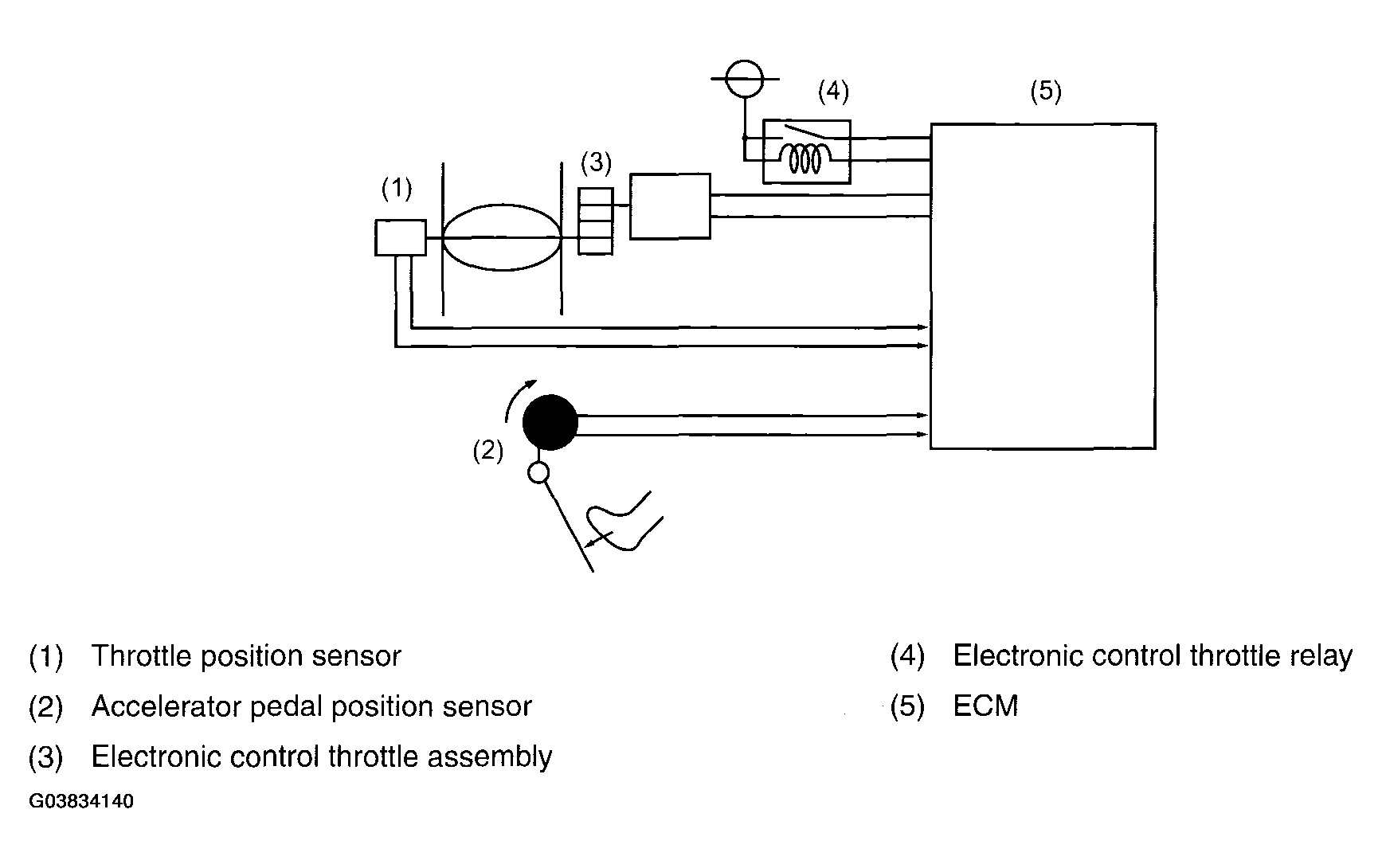 (4)

(5)

(3)

(1)

(2)

(1) Throttle position sensor

(2) Accelerator pedal position sensor

(3) Electronic control throttle assembly

(4) Electronic control throttle relay

(5) ECM

G03834140