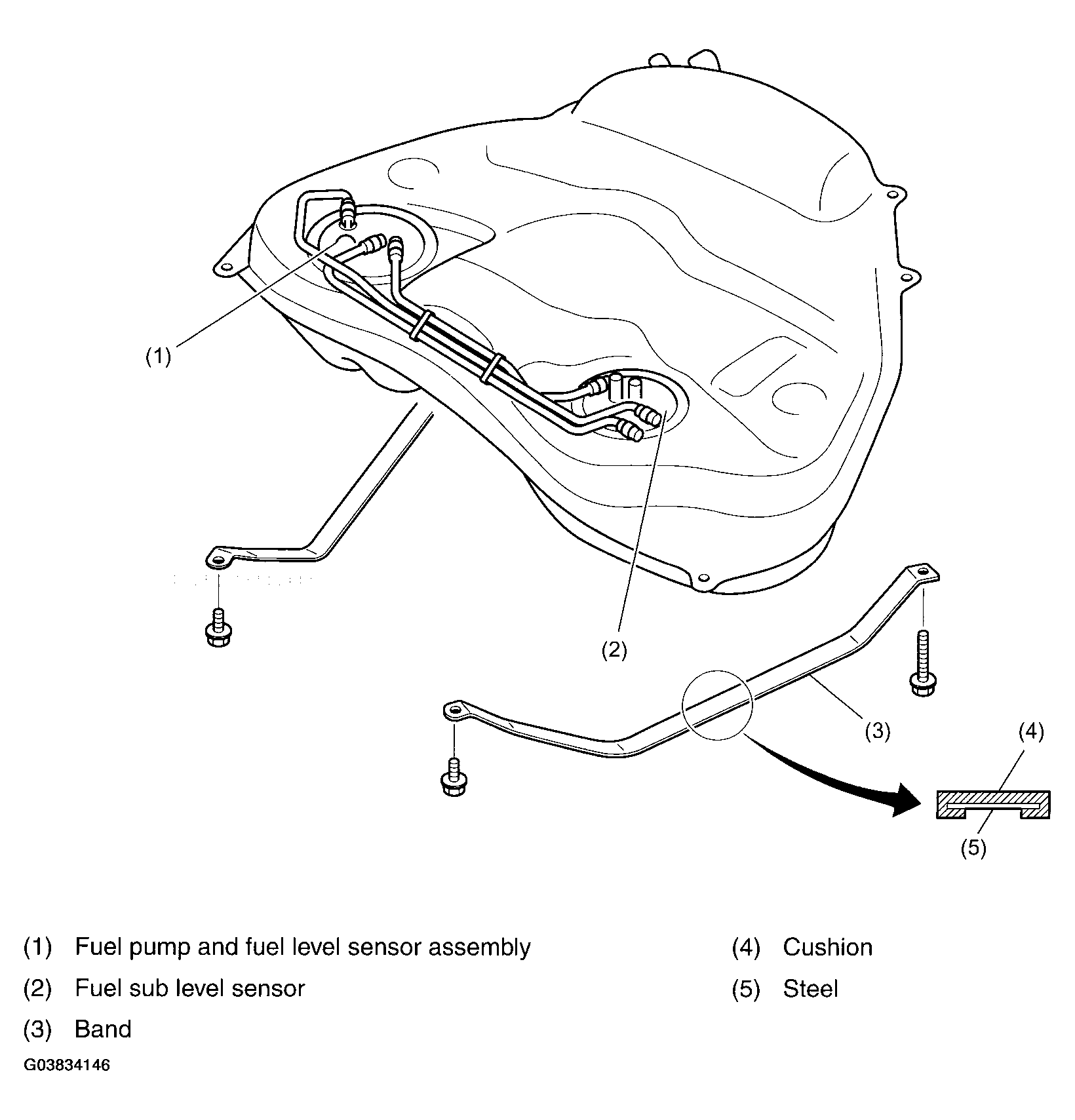 (1)

(2)

(3)

(4)

(5)

(1) Fuel pump and fuel level sensor assembly
(2) Fuel sub level sensor
(3) Band

(4) Cushion
(5) Steel

G03834146