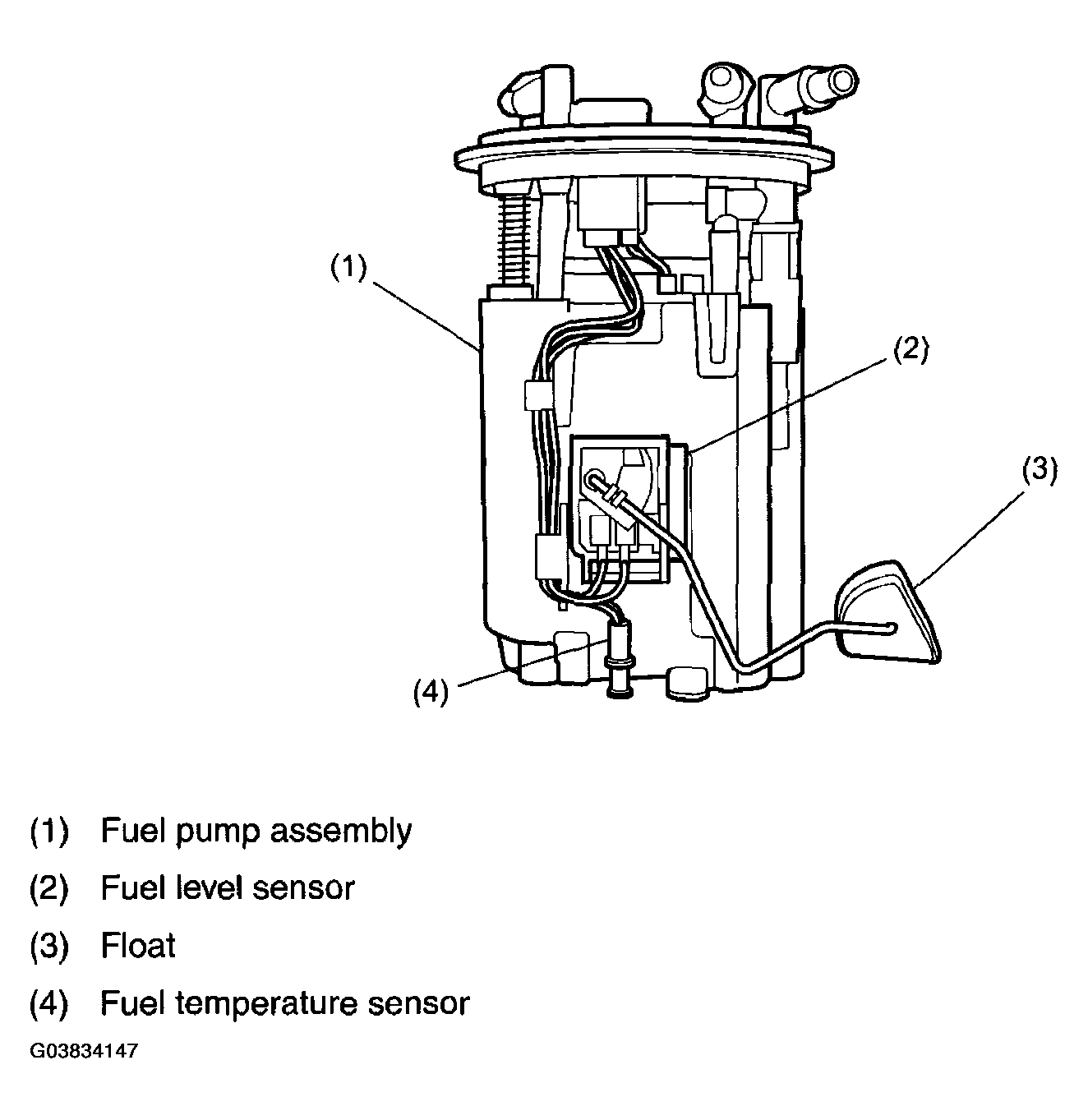 (1)

(2)

(3)

(4)

(1) Fuel pump assembly

(2) Fuel level sensor

(3) Float

(4) Fuel temperature sensor

G03834147