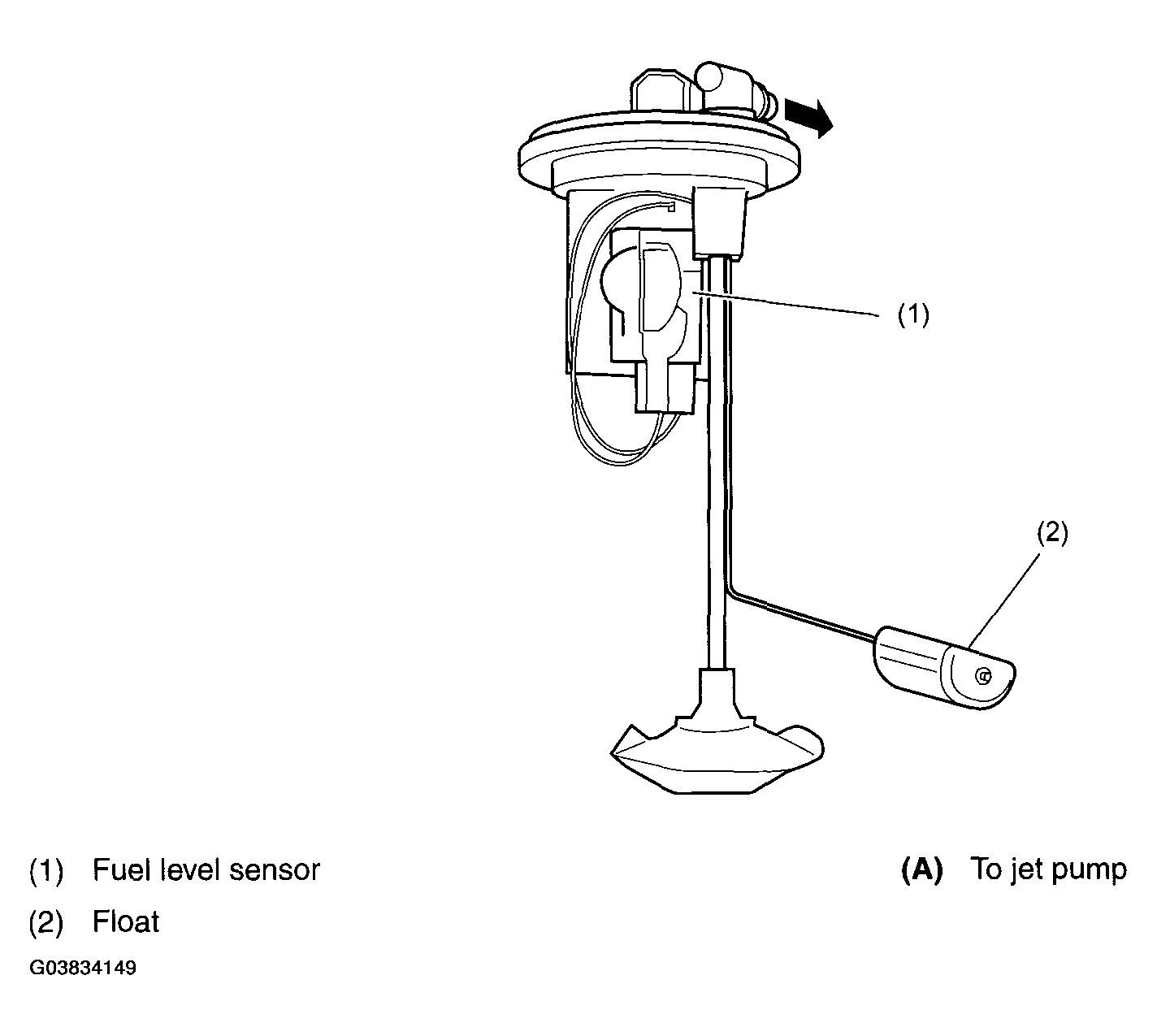 (1)

(2)

(1) Fuel level sensor

(2) Float

(A) To jet pump

G03834149