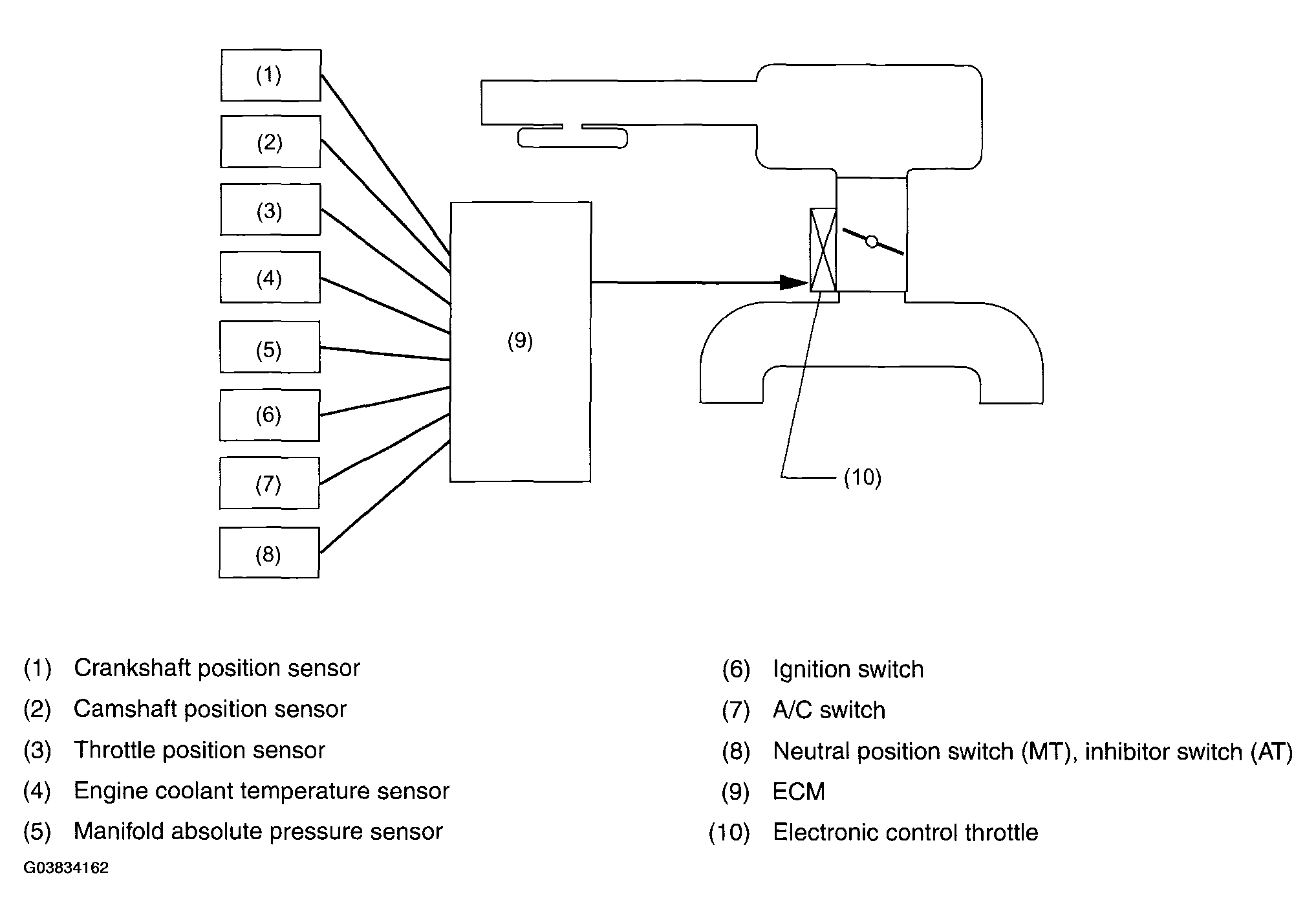 (1)
(2)
(3)
(4)
(5)
(6)
(7)
(8)
(9)
(10)

(1) Crankshaft position sensor
(2) Camshaft position sensor
(3) Throttle position sensor
(4) Engine coolant temperature sensor
(5) Manifold absolute pressure sensor

(6) Ignition switch
(7) A/C switch
(8) Neutral position switch (MT), inhibitor switch (AT)
(9) ECM
(10) Electronic control throttle

G03834162