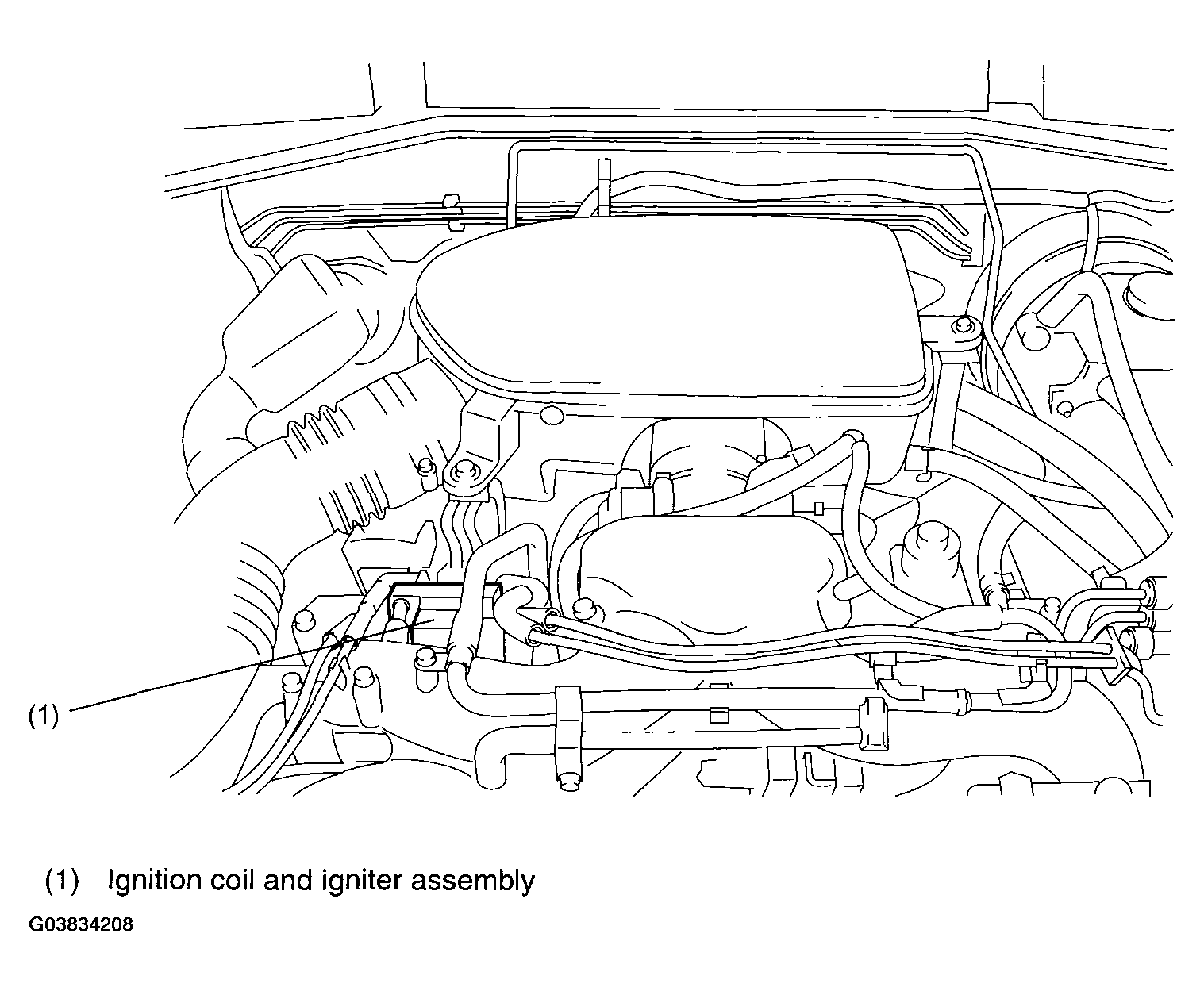 (1)

(1) Ignition coil and igniter assembly

G03834208