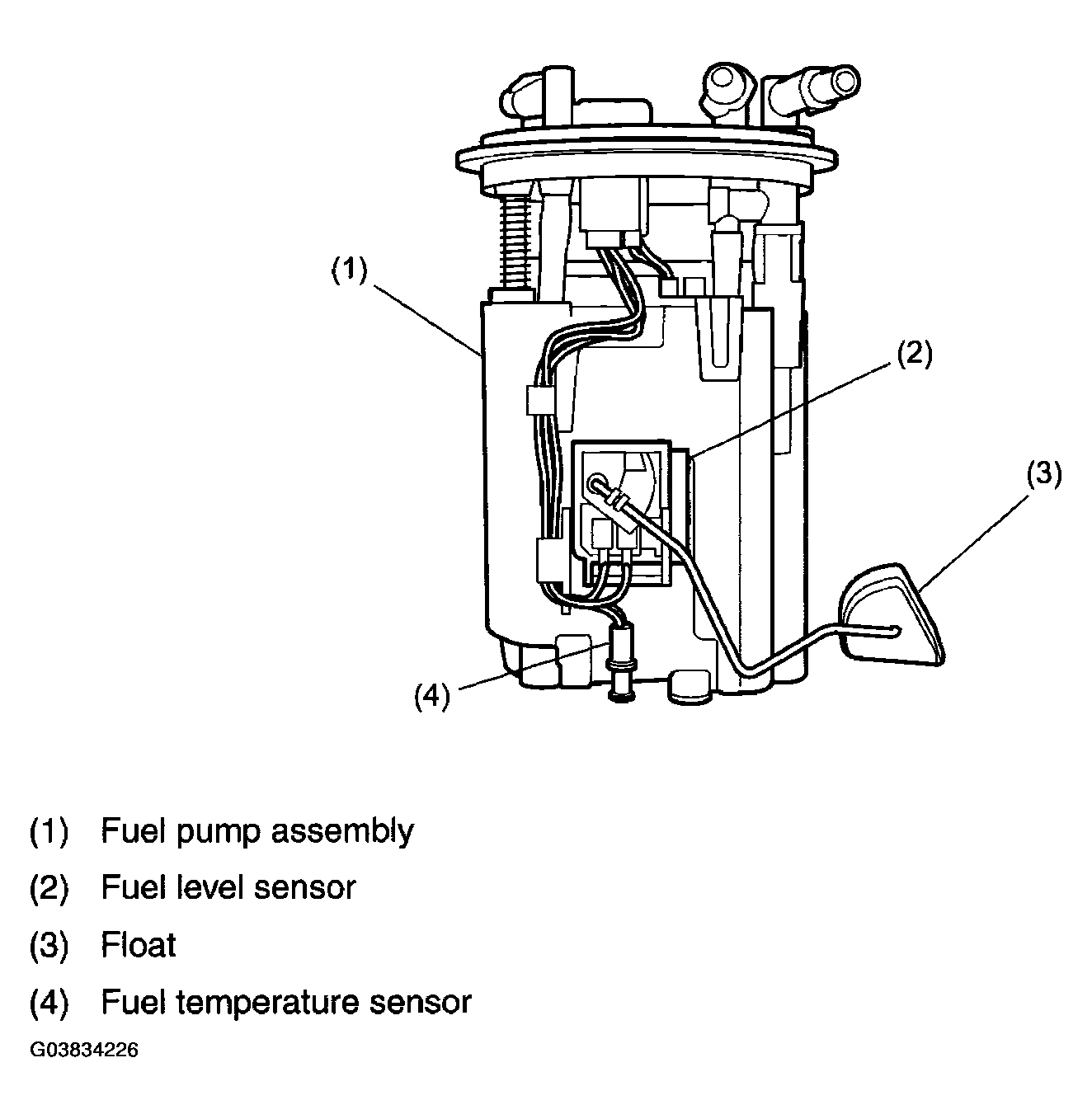 (1)

(2)

(3)

(4)

(1) Fuel pump assembly

(2) Fuel level sensor

(3) Float

(4) Fuel temperature sensor

G03834226