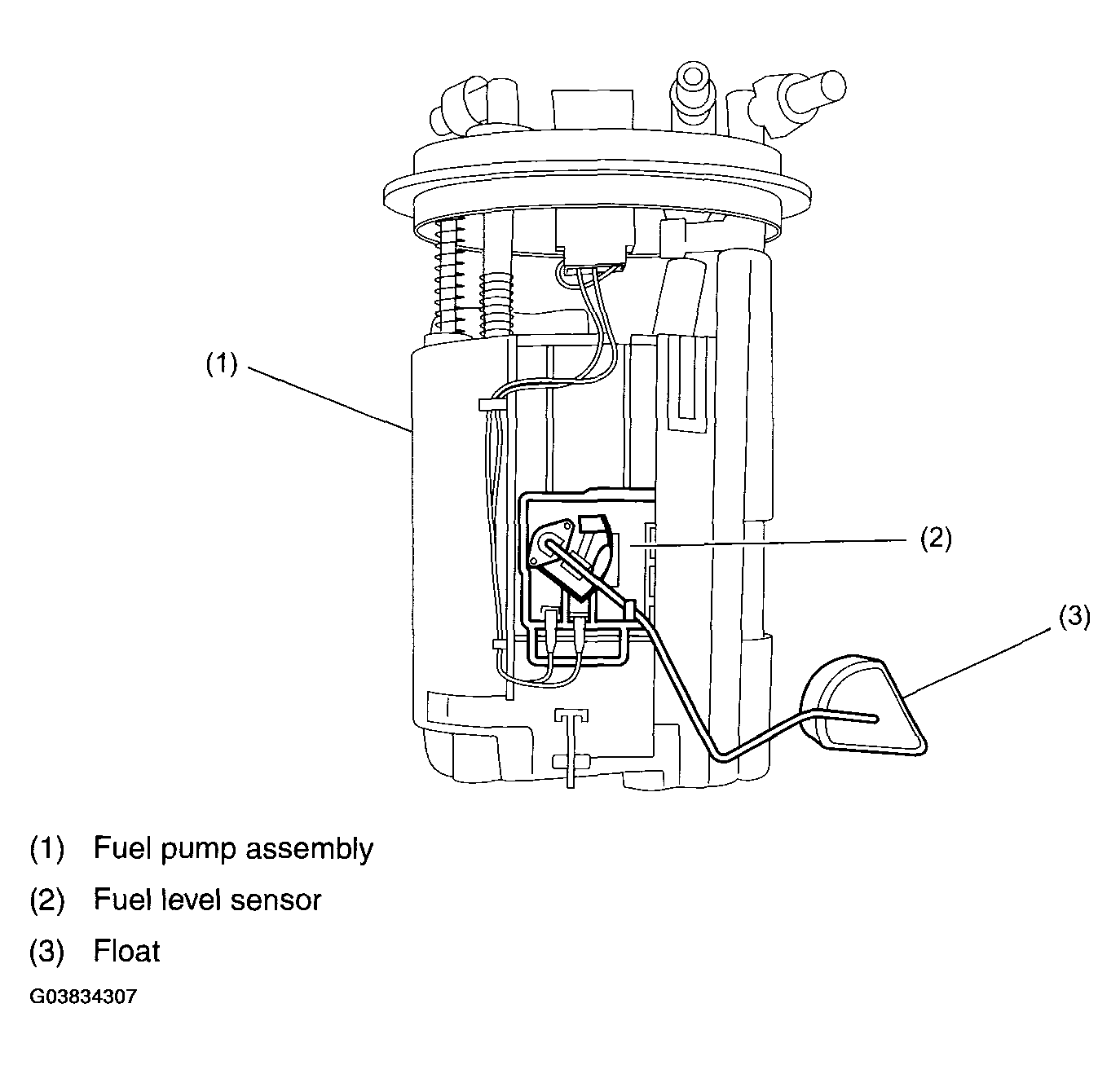 (1)

(2)

(3)

(1) Fuel pump assembly

(2) Fuel level sensor

(3) Float

G03834307