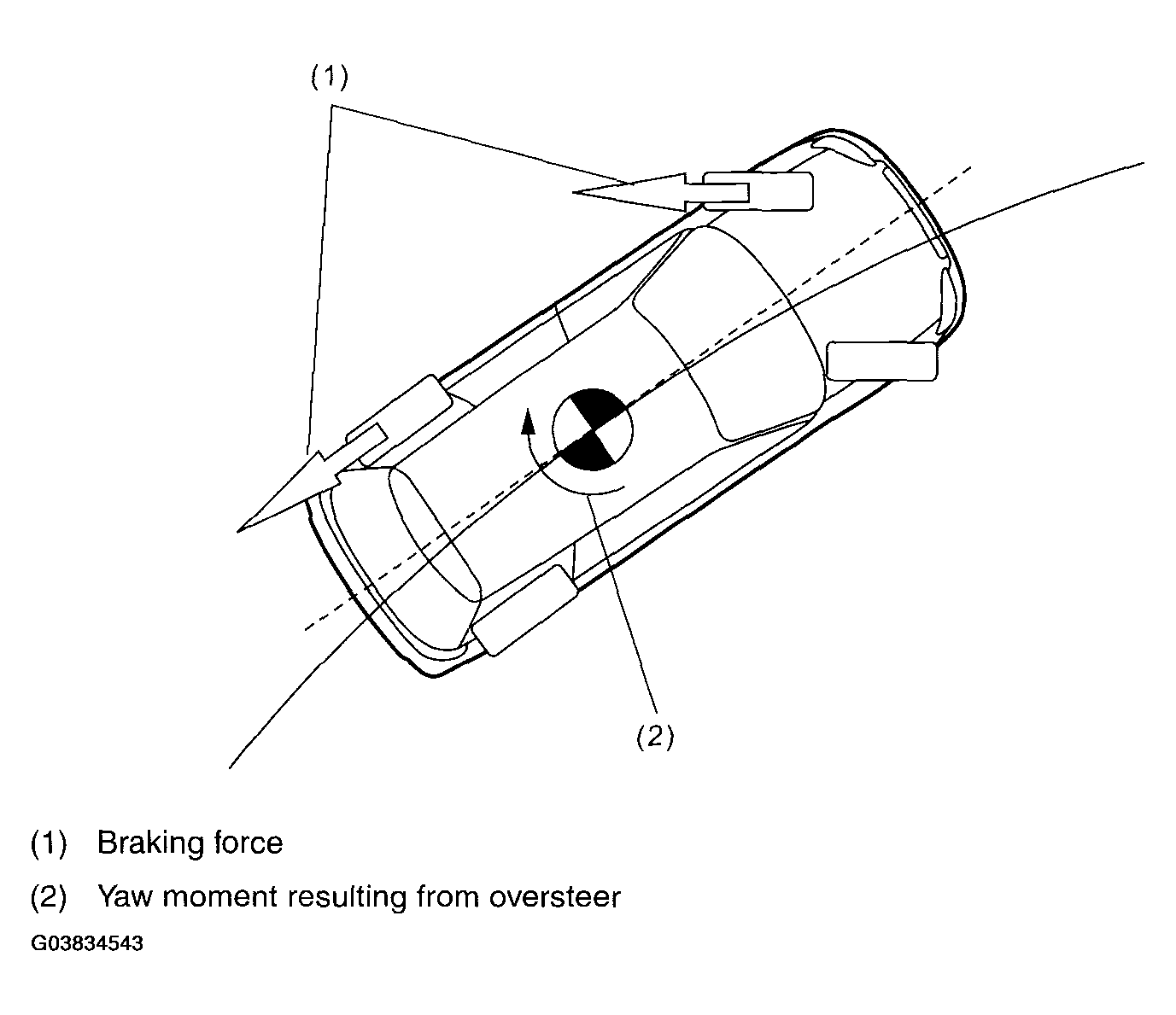 (1)

(2)

(1) Braking force

(2) Yaw moment resulting from oversteer

G03834543