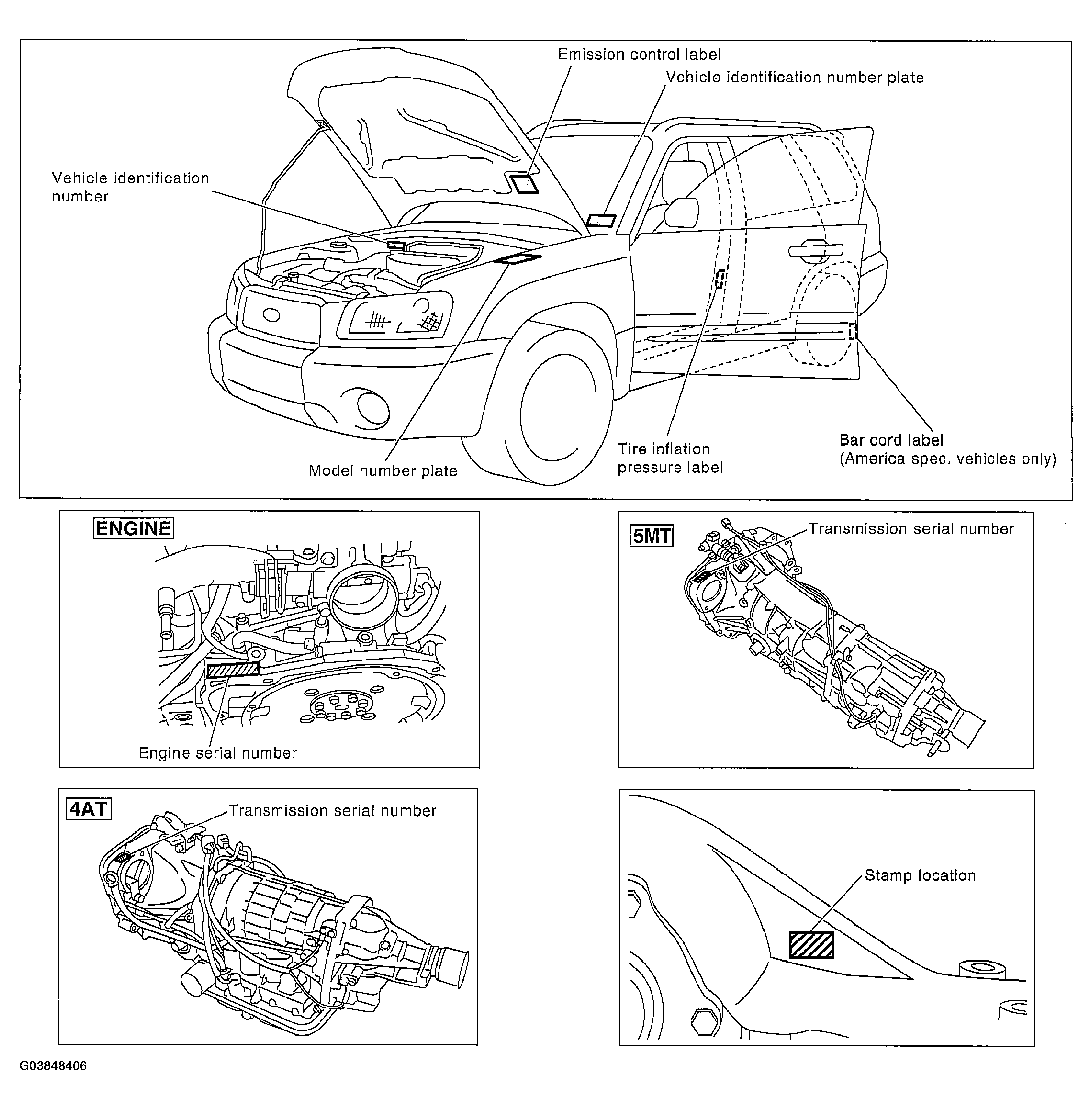 Emission control label

Vehicle identification number plate

Vehicle identification number

Model number plate

Tire inflation pressure label

Bar cord label
(America spec. vehicles only)

ENGINE

Engine serial number

5MT

Transmission serial number

4AT

Transmission serial number

Stamp location

G03848406