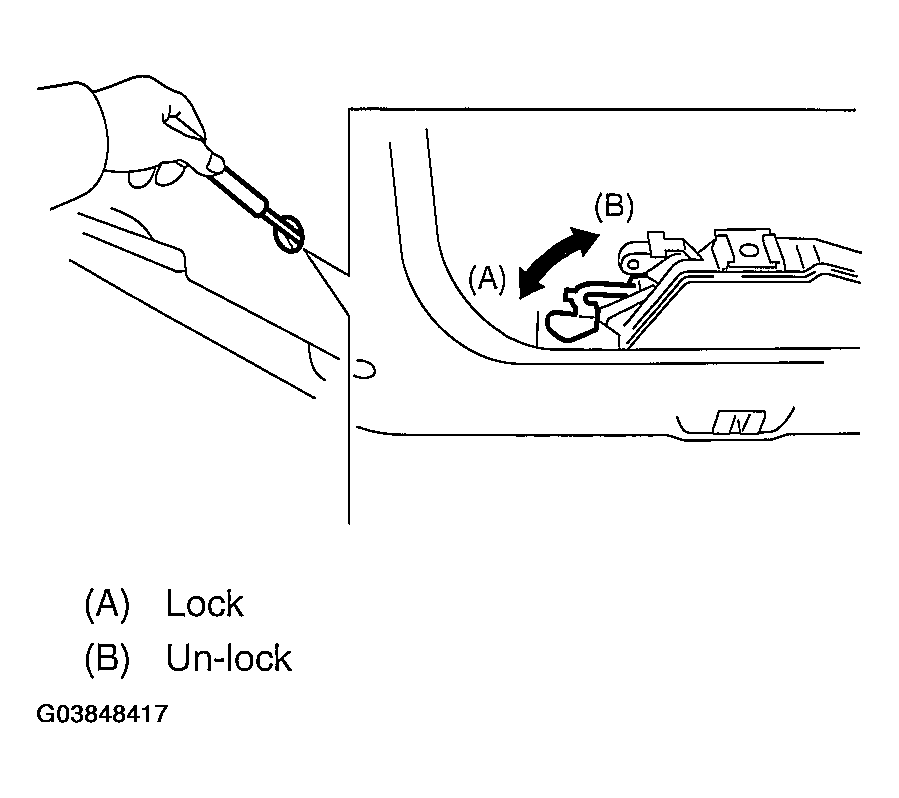 (B)

(A)

(A) Lock

(B) Un-lock

G03848417